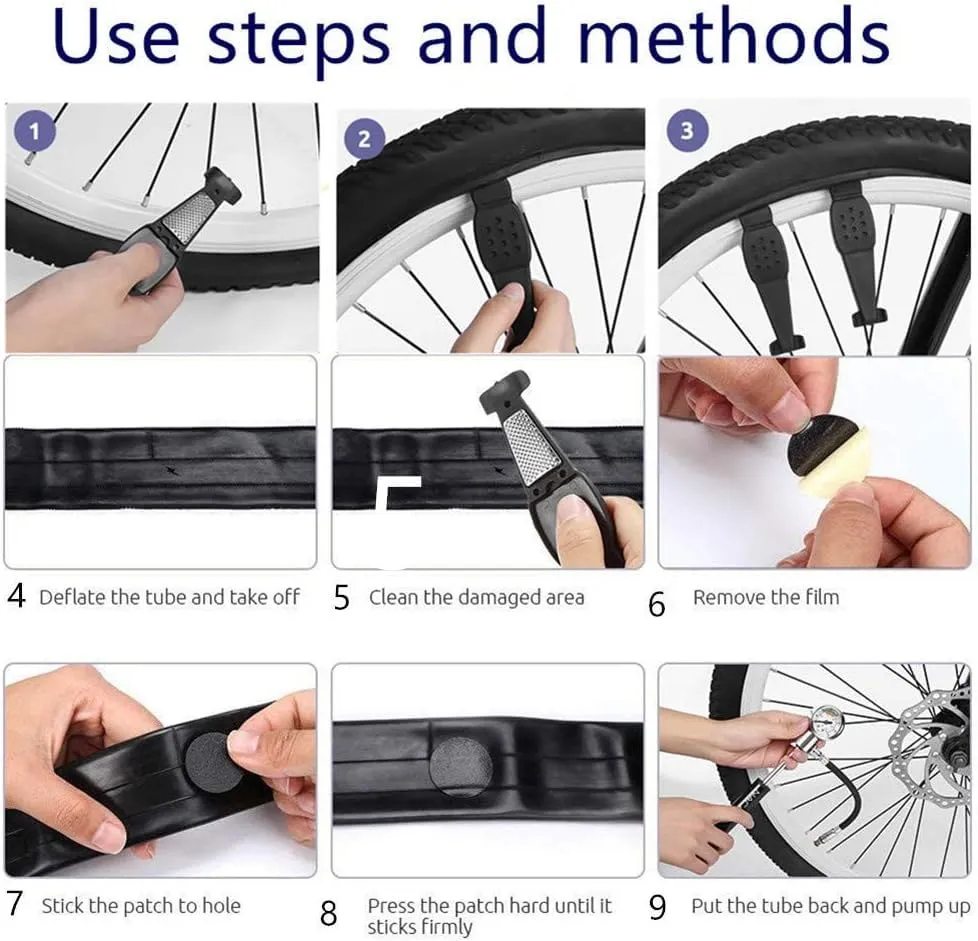 Use steps and methods

1

2

3

4 Deflate the tube and take off

5 Clean the damaged area

6 Remove the film

7 Stick the patch to hole

8 Press the patch hard until it sticks firmly

9 Put the tube back and pump up