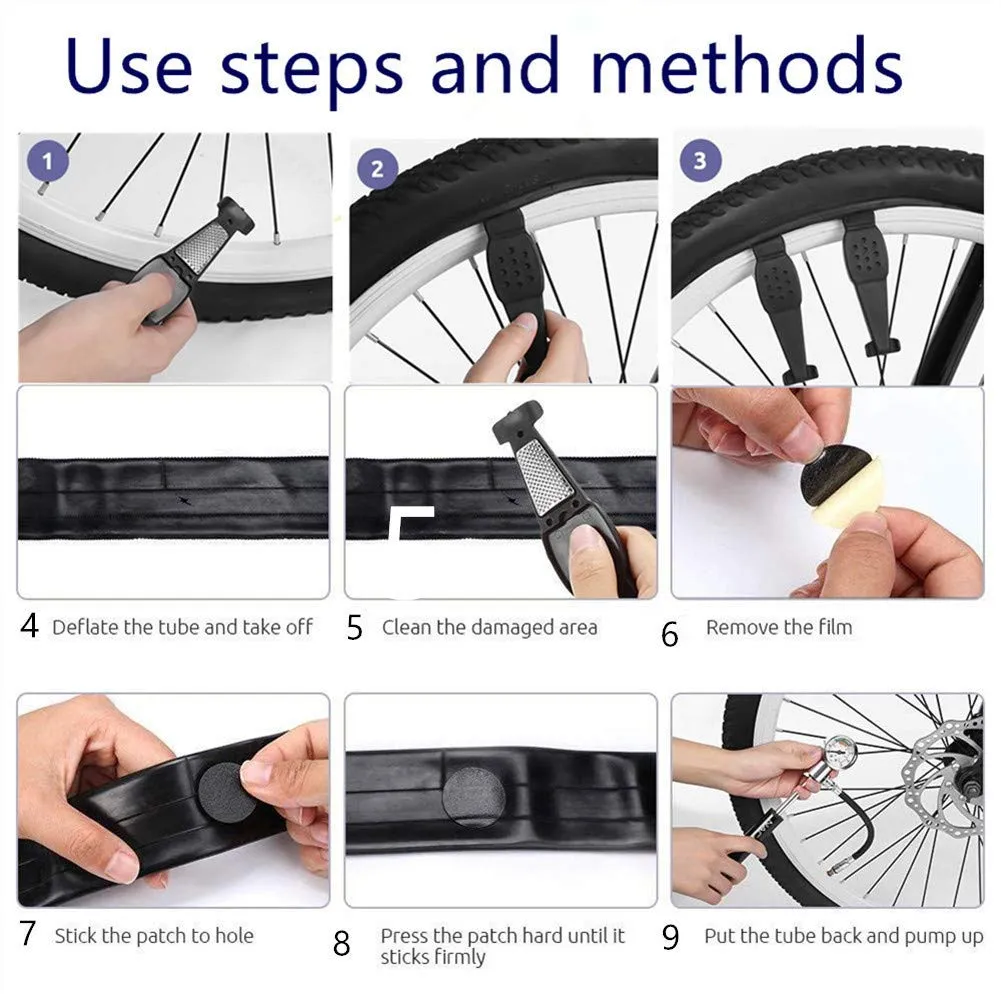 Use steps and methods

1

2

3

4 Deflate the tube and take off

5 Clean the damaged area

6 Remove the film

7 Stick the patch to hole

8 Press the patch hard until it sticks firmly

9 Put the tube back and pump up