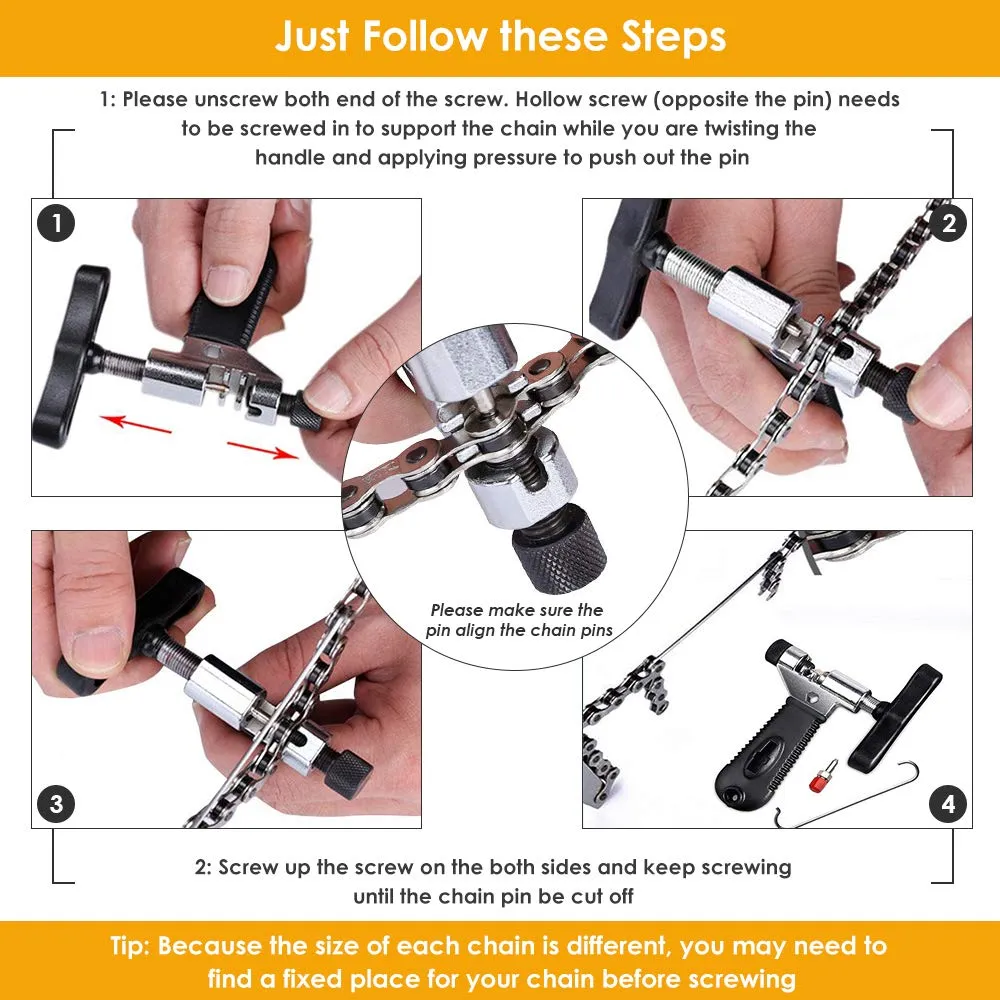 Just Follow these Steps

1: Please unscrew both end of the screw. Hollow screw (opposite the pin) needs to be screwed in to support the chain while you are twisting the handle and applying pressure to push out the pin

1

2

Please make sure the pin align the chain pins

3

4

2: Screw up the screw on the both sides and keep screwing until the chain pin be cut off

Tip: Because the size of each chain is different, you may need to find a fixed place for your chain before screwing