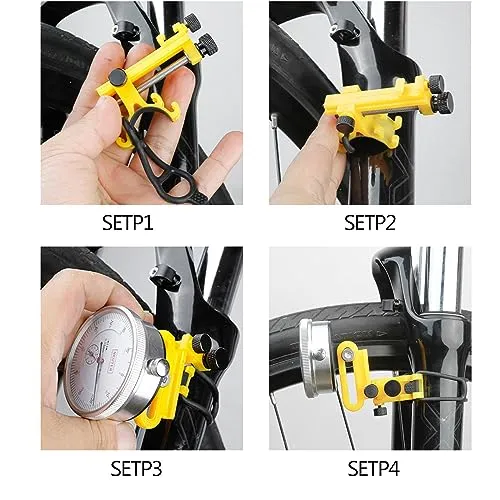 SETP1

SETP2

SETP3

SETP4