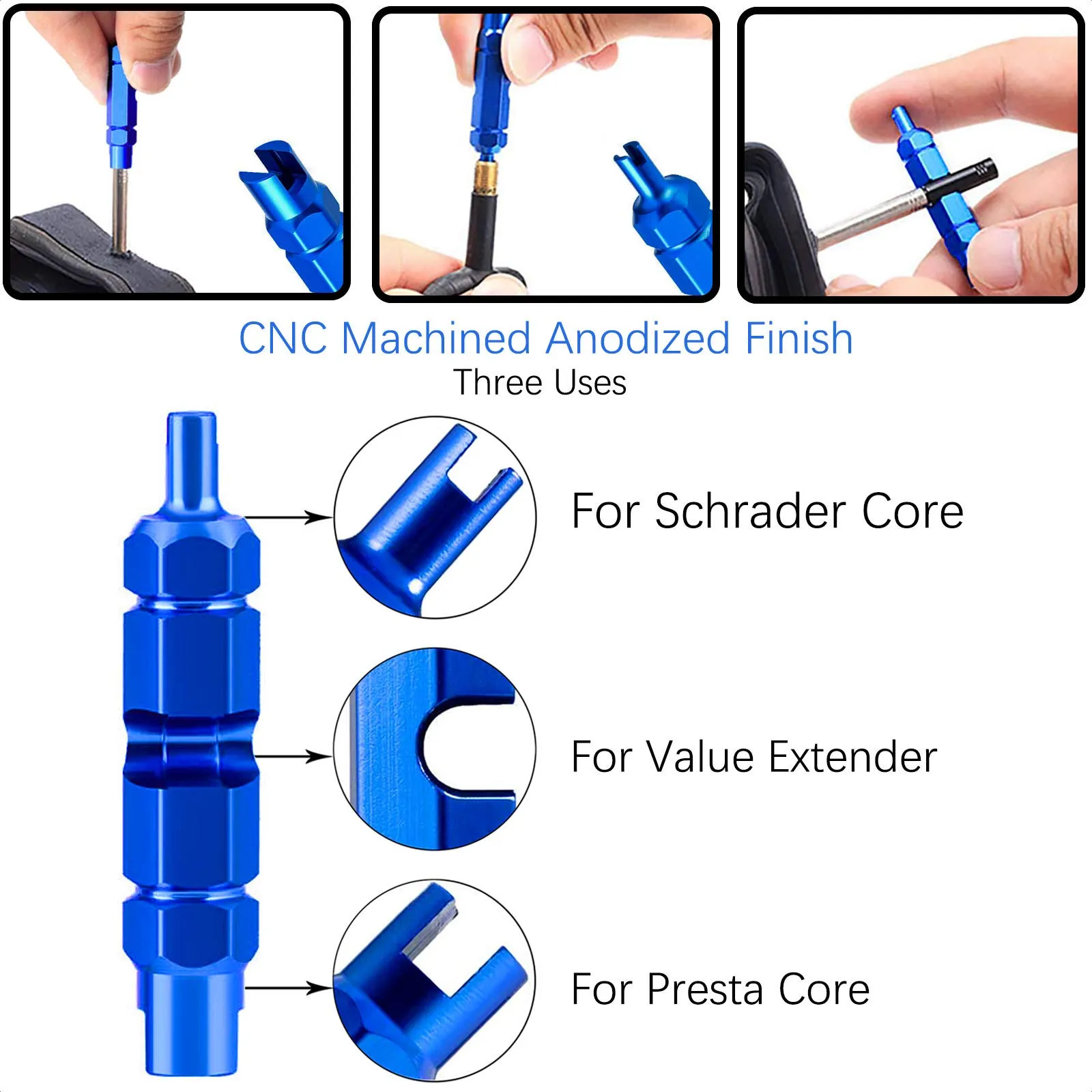 CNC Machined Anodized Finish
Three Uses

For Schrader Core

For Value Extender

For Presta Core