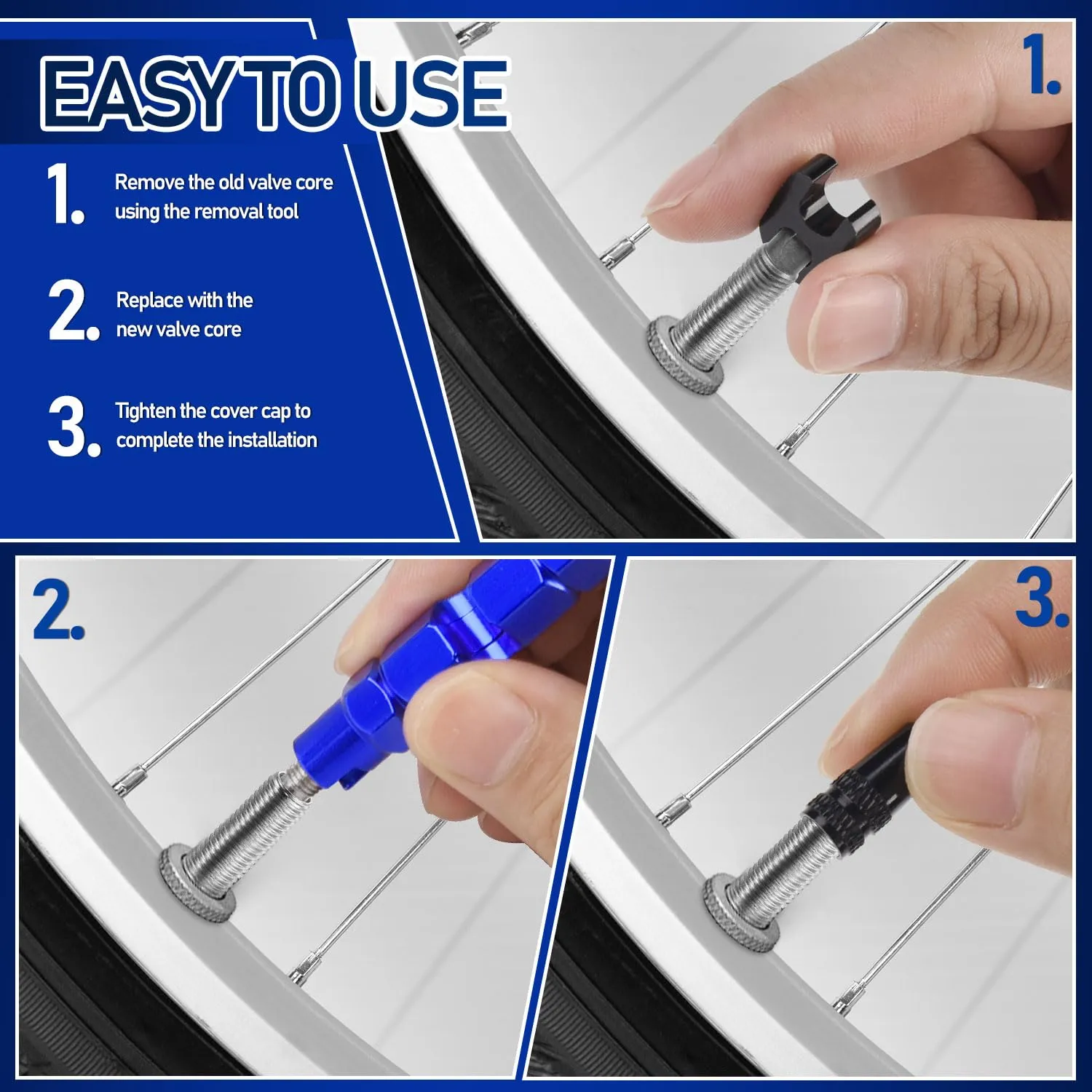 EASY TO USE

1. Remove the old valve core using the removal tool

2. Replace with the new valve core

3. Tighten the cover cap to complete the installation

1.

2.

3.