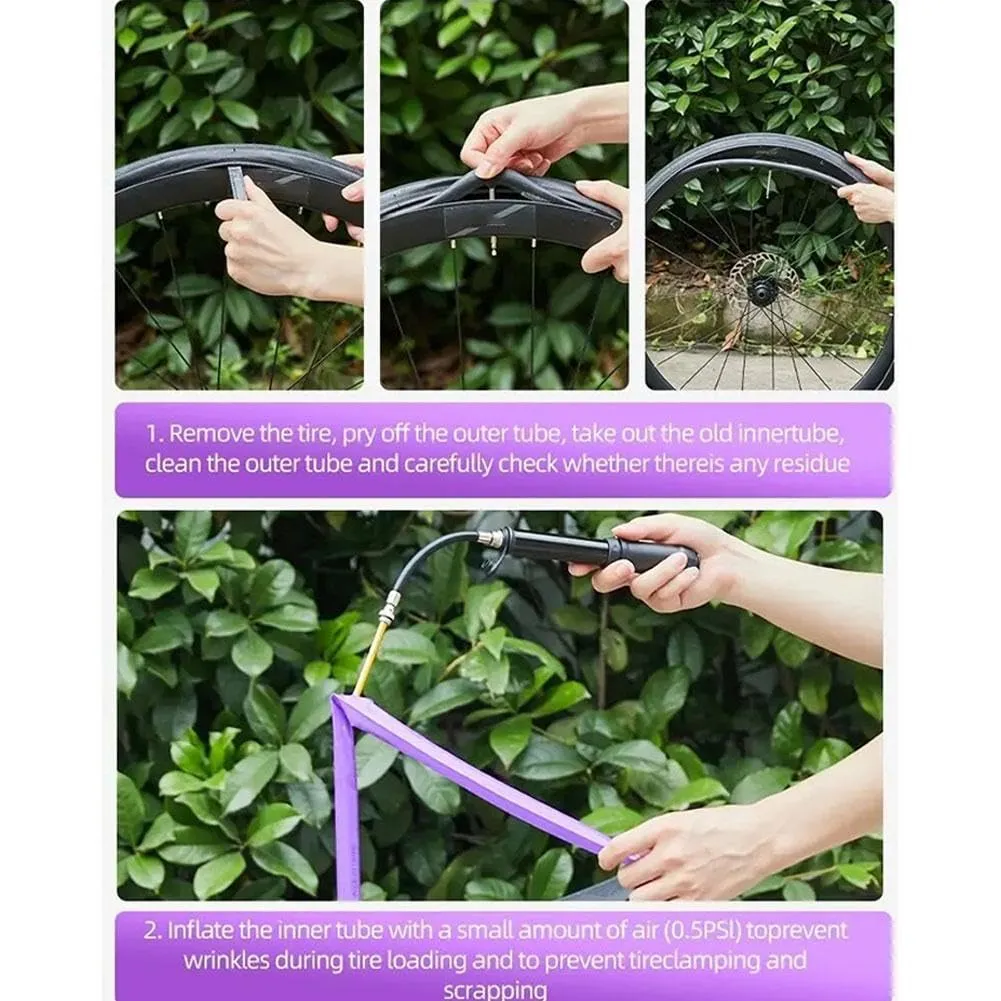 1. Remove the tire, pry off the outer tube, take out the old innertube, clean the outer tube and carefully check whether thereis any residue

2. Inflate the inner tube with a small amount of air (0.5PSI) toprevent wrinkles during tire loading and to prevent tireclamping and scrapping