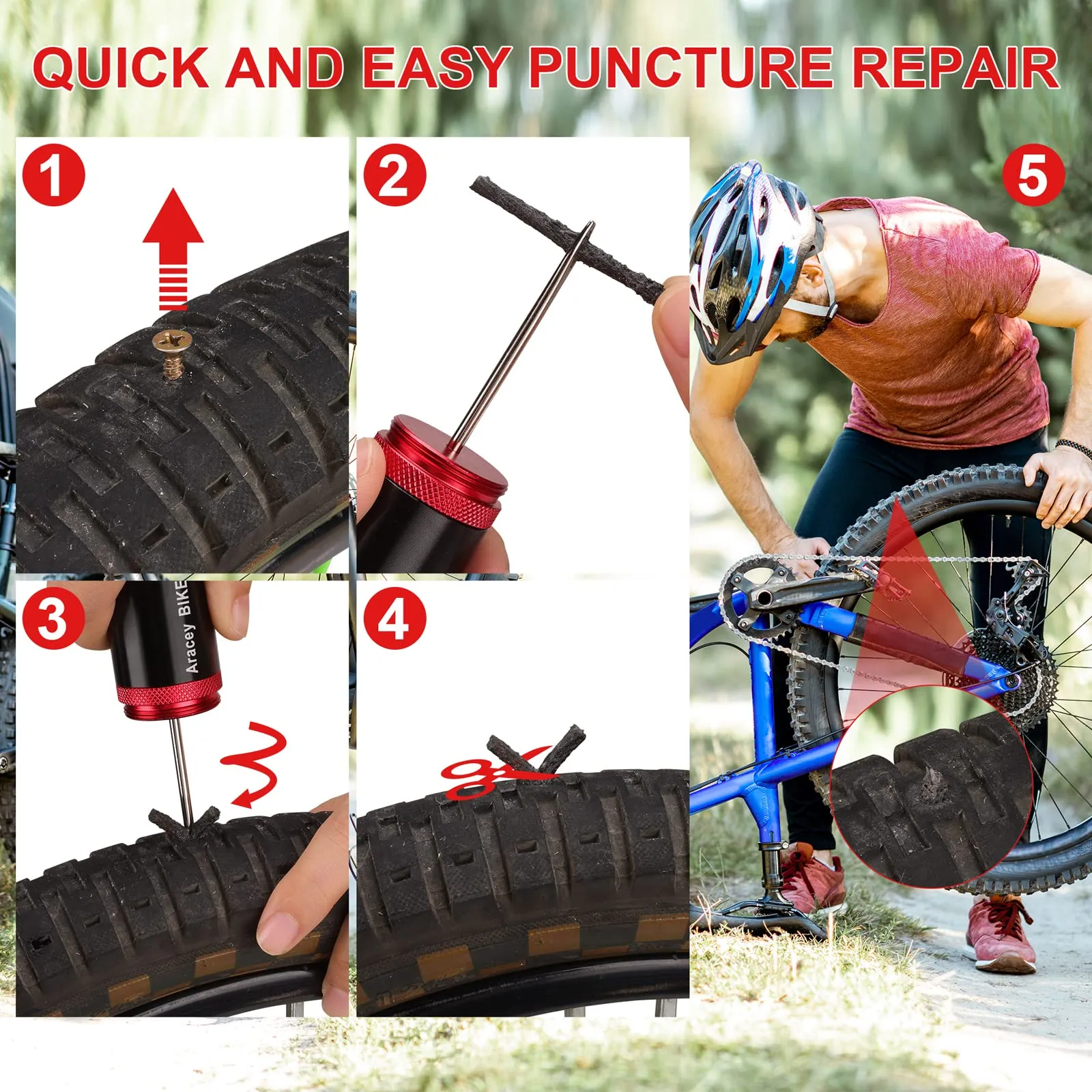 QUICK AND EASY PUNCTURE REPAIR

1

2

5

3

Aracey BIKE

4