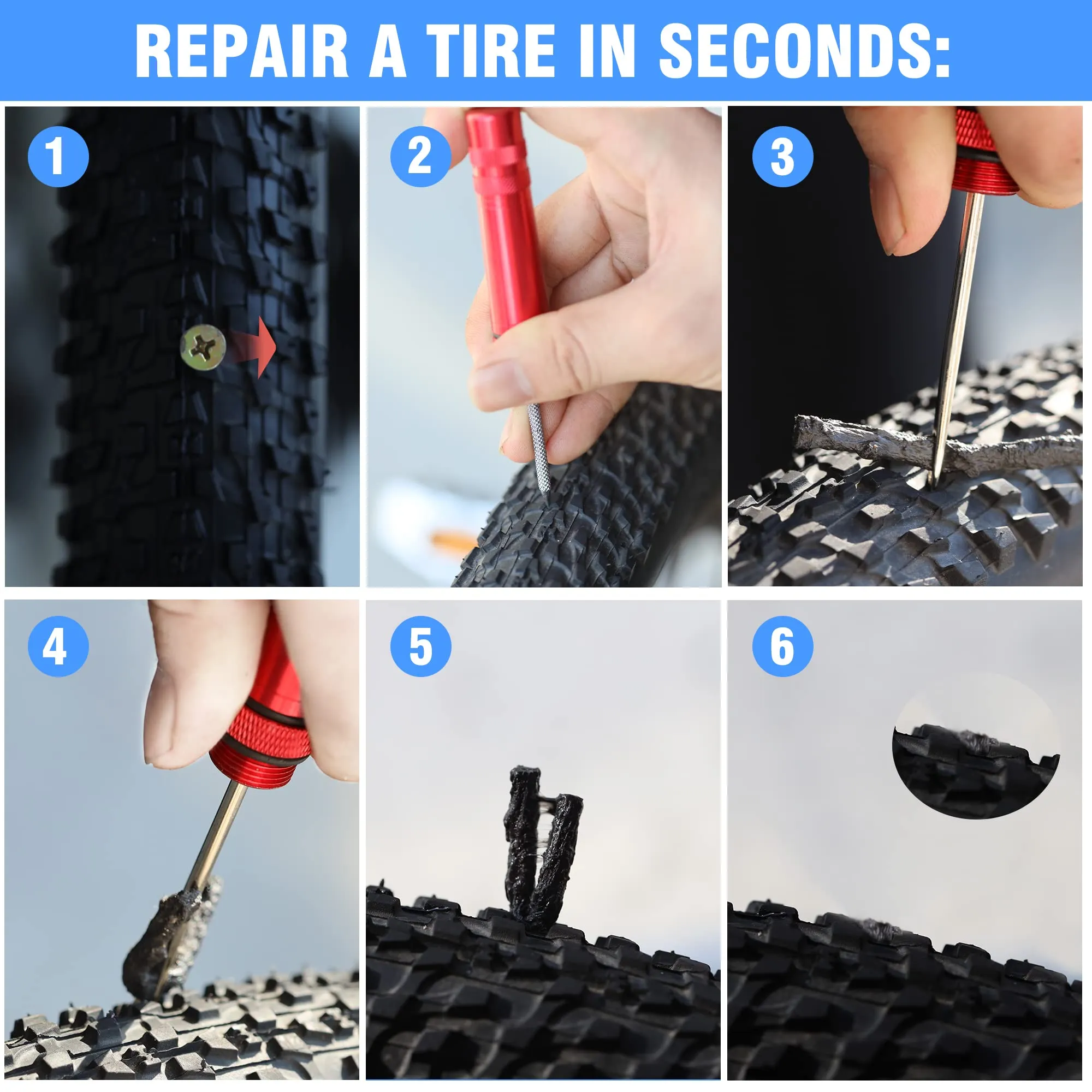 REPAIR A TIRE IN SECONDS:

1

2

3

4

5

6