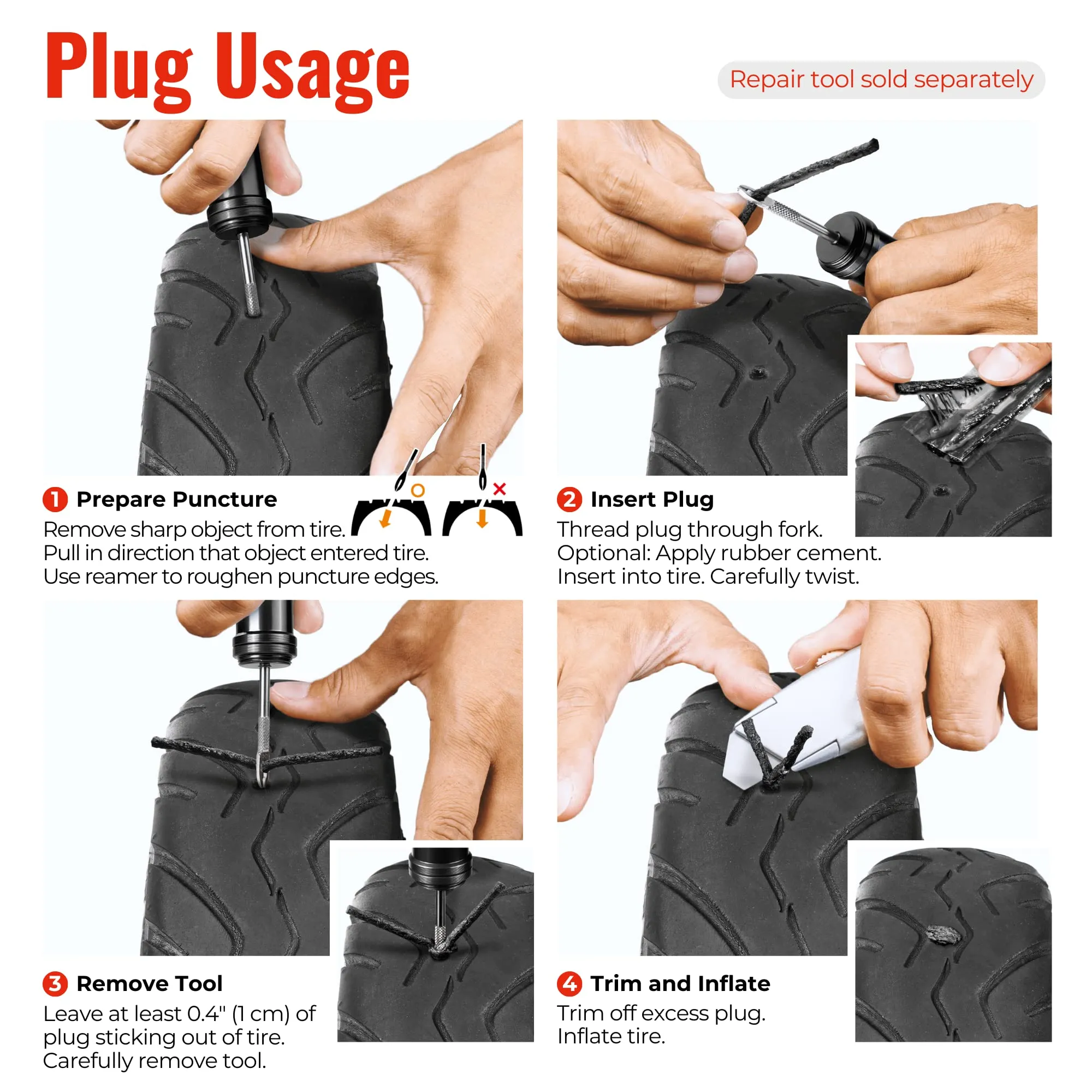 Plug Usage

Repair tool sold separately

1 Prepare Puncture
Remove sharp object from tire.
Pull in direction that object entered tire.
Use reamer to roughen puncture edges.

2 Insert Plug
Thread plug through fork.
Optional: Apply rubber cement.
Insert into tire. Carefully twist.

3 Remove Tool
Leave at least 0.4" (1 cm) of plug sticking out of tire.
Carefully remove tool.

4 Trim and Inflate
Trim off excess plug.
Inflate tire.