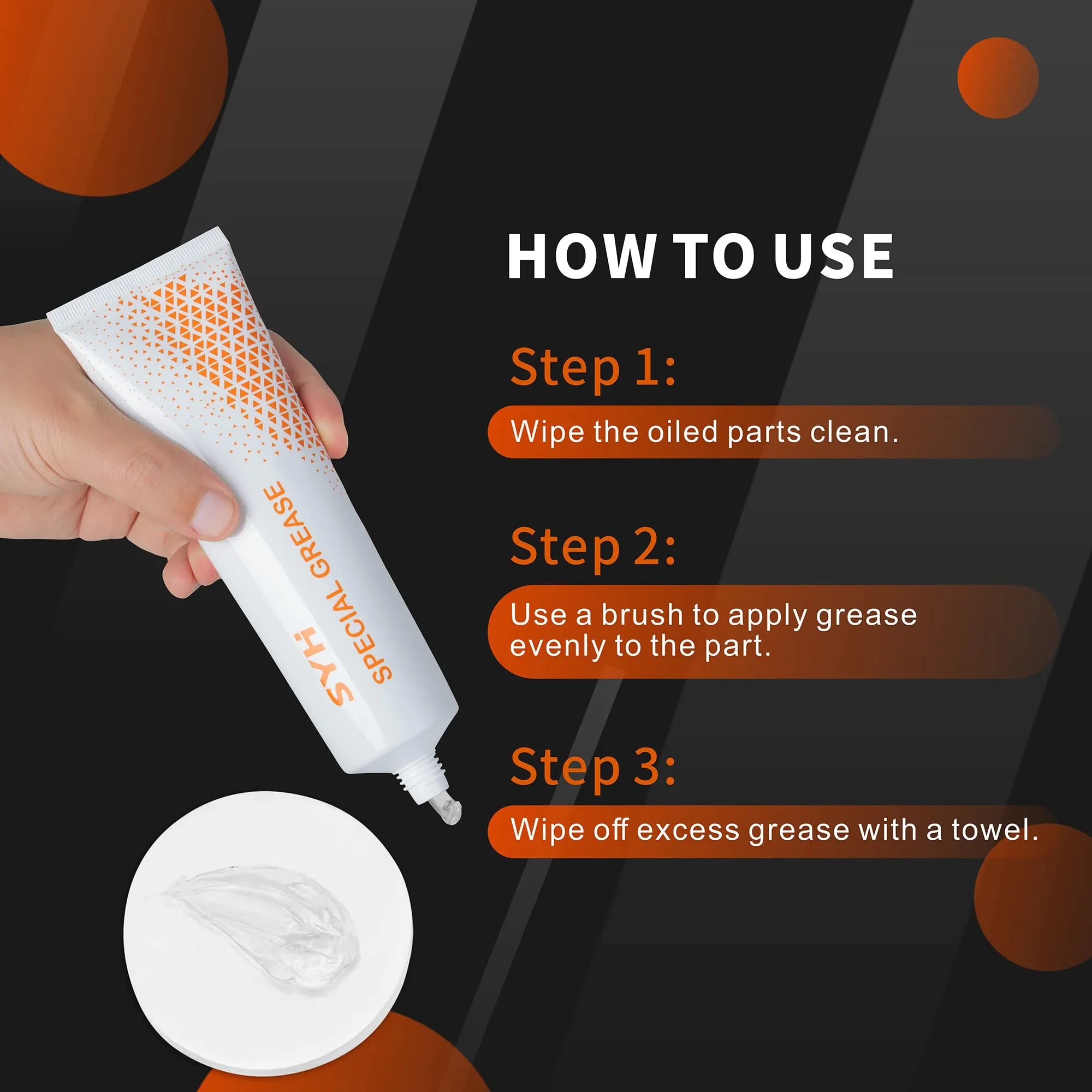 SYH
SPECIAL GREASE

HOW TO USE

Step 1:

Wipe the oiled parts clean.

Step 2:

Use a brush to apply grease evenly to the part.

Step 3:

Wipe off excess grease with a towel.