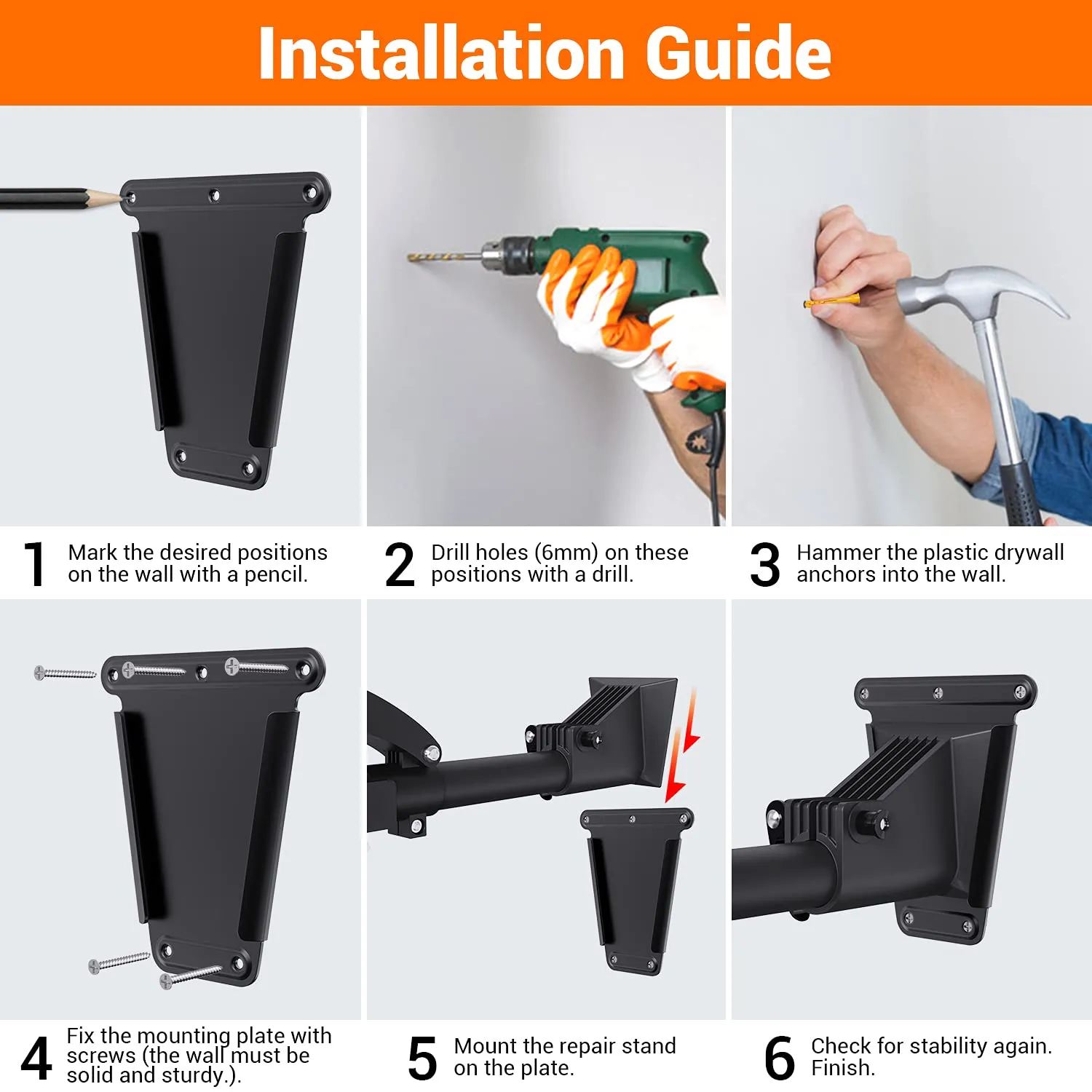 Installation Guide

1 Mark the desired positions on the wall with a pencil.

2 Drill holes (6mm) on these positions with a drill.

3 Hammer the plastic drywall anchors into the wall.

4 Fix the mounting plate with screws (the wall must be solid and sturdy.).

5 Mount the repair stand on the plate.

6 Check for stability again. Finish.