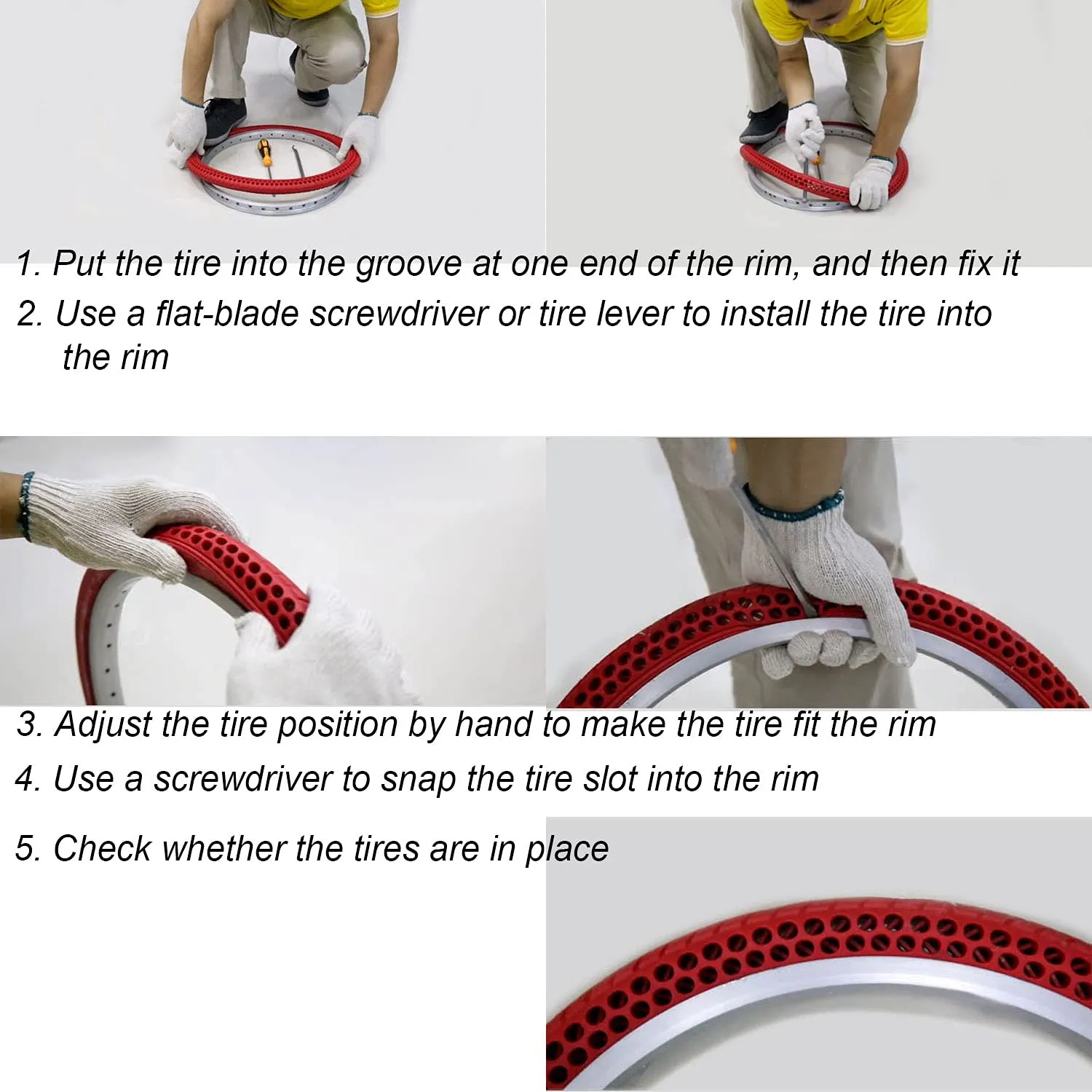 1. Put the tire into the groove at one end of the rim, and then fix it

2. Use a flat-blade screwdriver or tire lever to install the tire into the rim

3. Adjust the tire position by hand to make the tire fit the rim

4. Use a screwdriver to snap the tire slot into the rim

5. Check whether the tires are in place