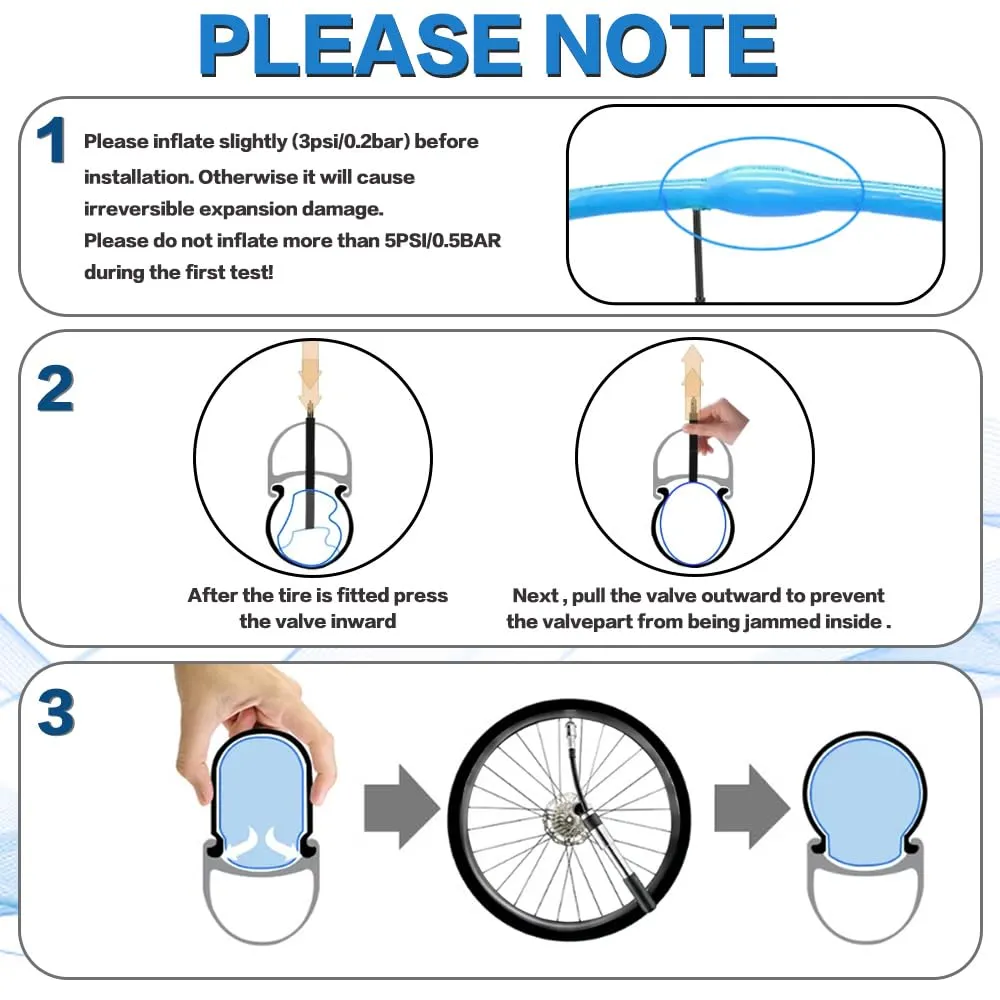 PLEASE NOTE

1 Please inflate slightly (3psi/0.2bar) before installation. Otherwise it will cause irreversible expansion damage.
Please do not inflate more than 5PSI/0.5BAR during the first test!

2

After the tire is fitted press the valve inward

Next , pull the valve outward to prevent the valvepart from being jammed inside .

3