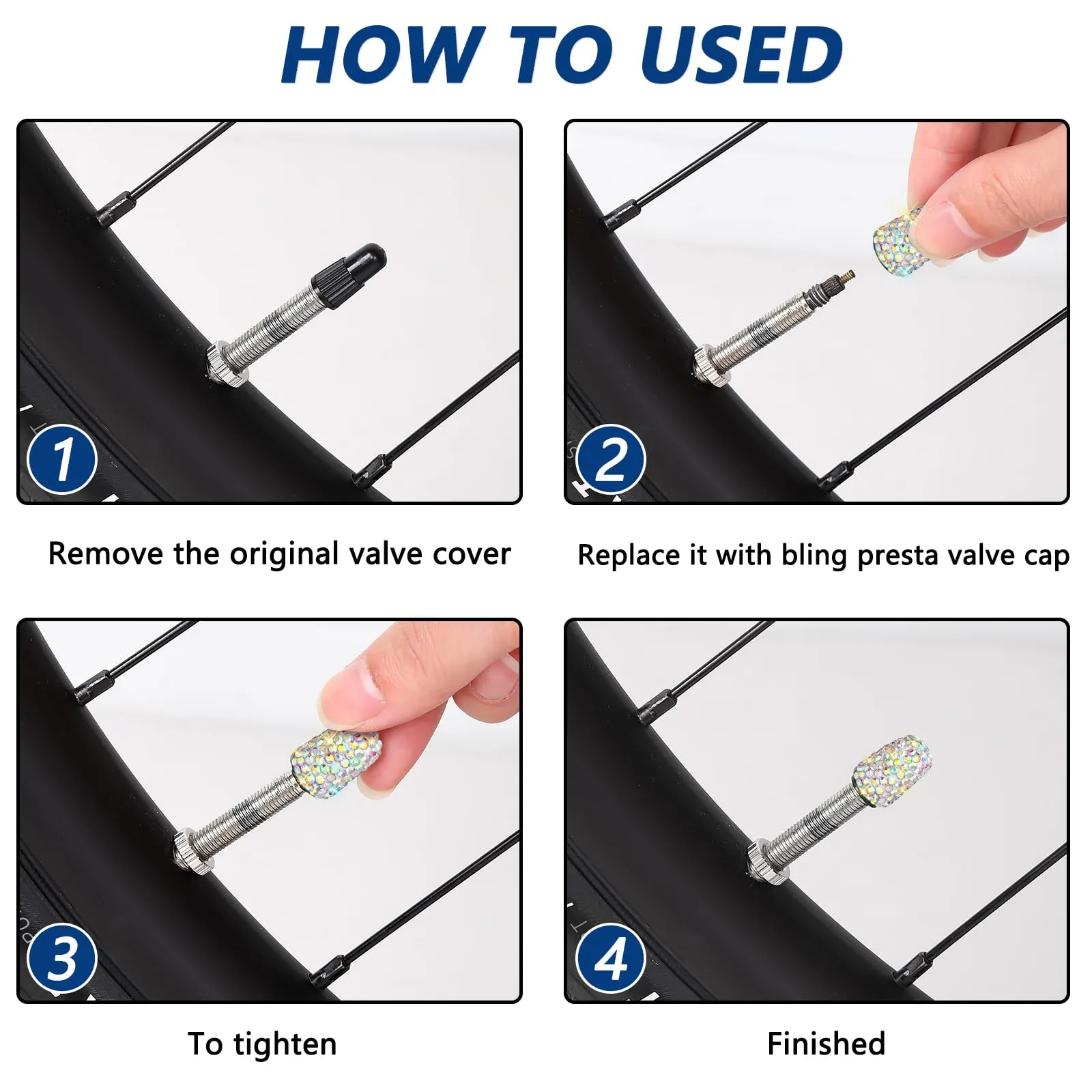 HOW TO USED

1

Remove the original valve cover

2

Replace it with bling presta valve cap

3

To tighten

4

Finished