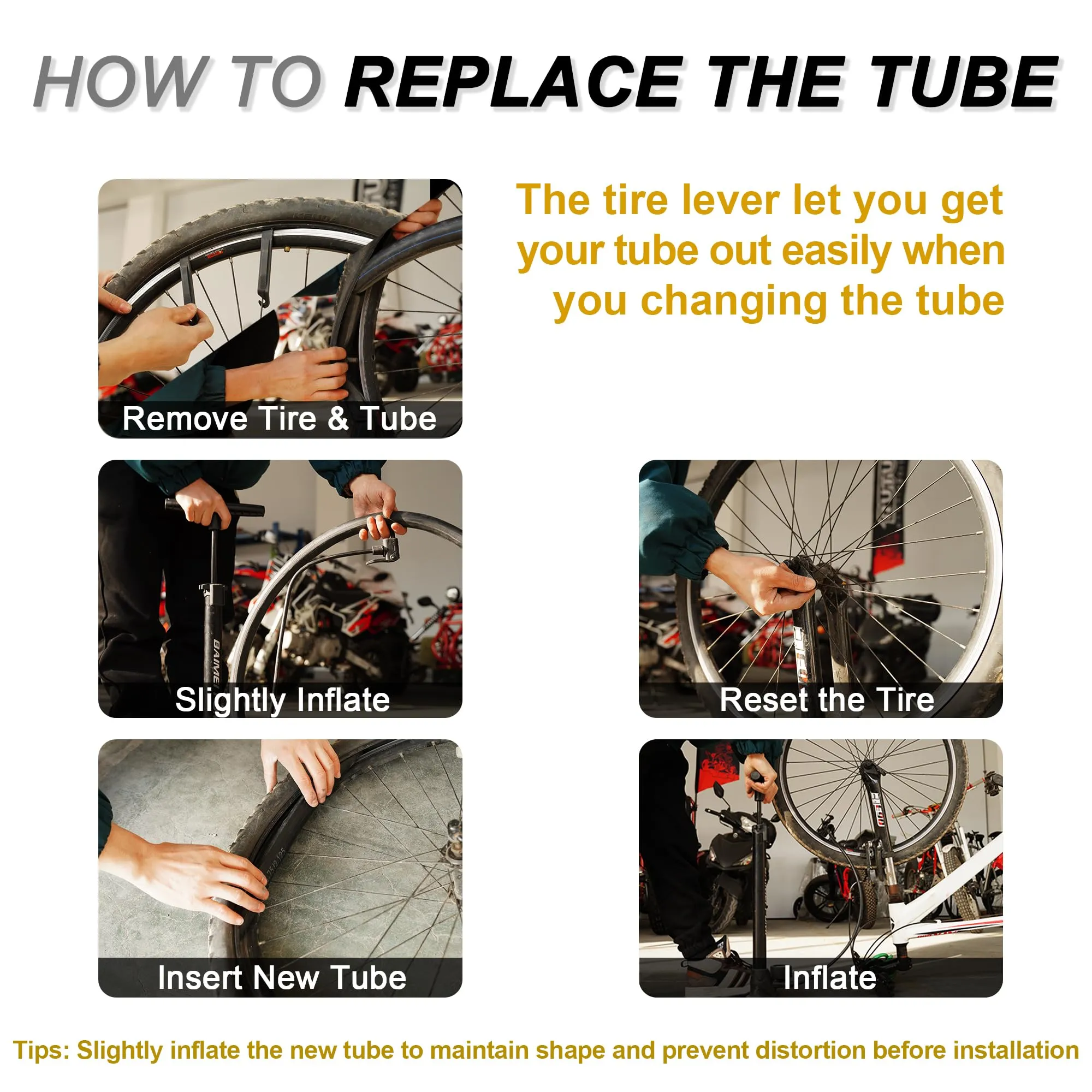 HOW TO REPLACE THE TUBE

The tire lever let you get your tube out easily when you changing the tube

Remove Tire & Tube

Slightly Inflate

Reset the Tire

Insert New Tube

Inflate

Tips: Slightly inflate the new tube to maintain shape and prevent distortion before installation