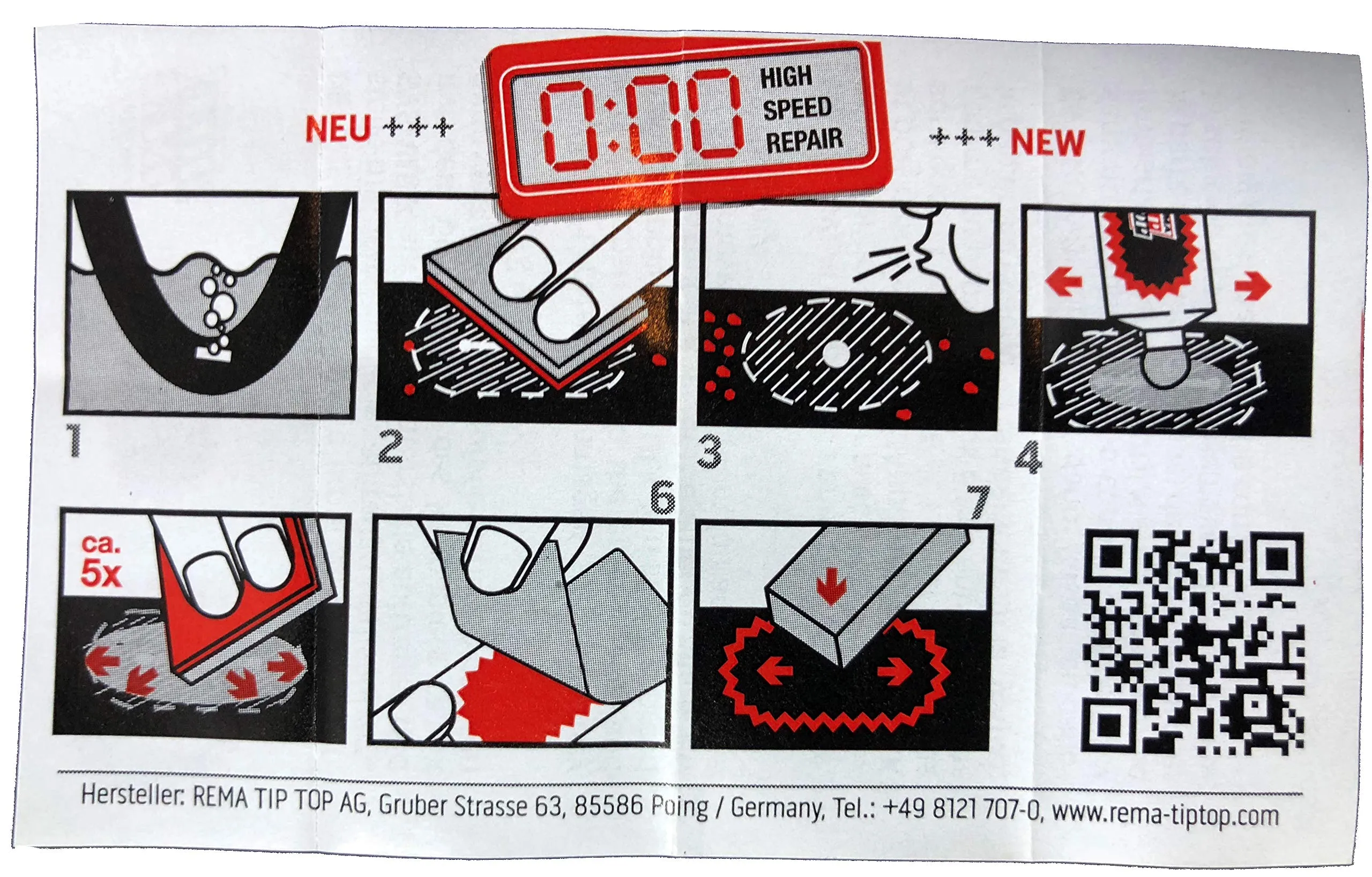 NEU +++ 0:00 HIGH SPEED REPAIR +++ NEW

1

2

3

4

ca. 5x

6

7

Hersteller: REMA TIP TOP AG, Gruber Strasse 63, 85586 Poing / Germany, Tel.: +49 8121 707-0, www.rema-tiptop.com