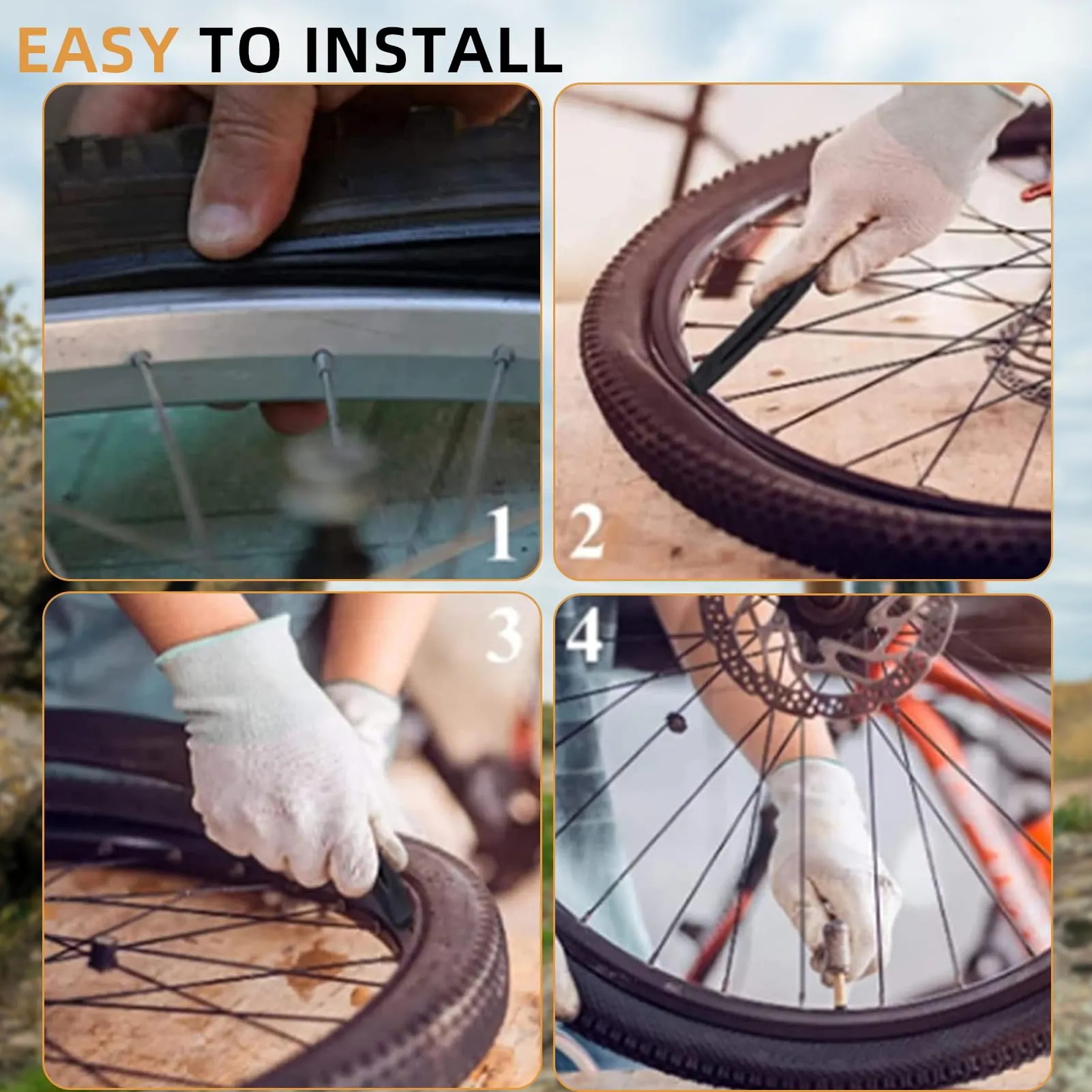 EASY TO INSTALL

1

2

3

4