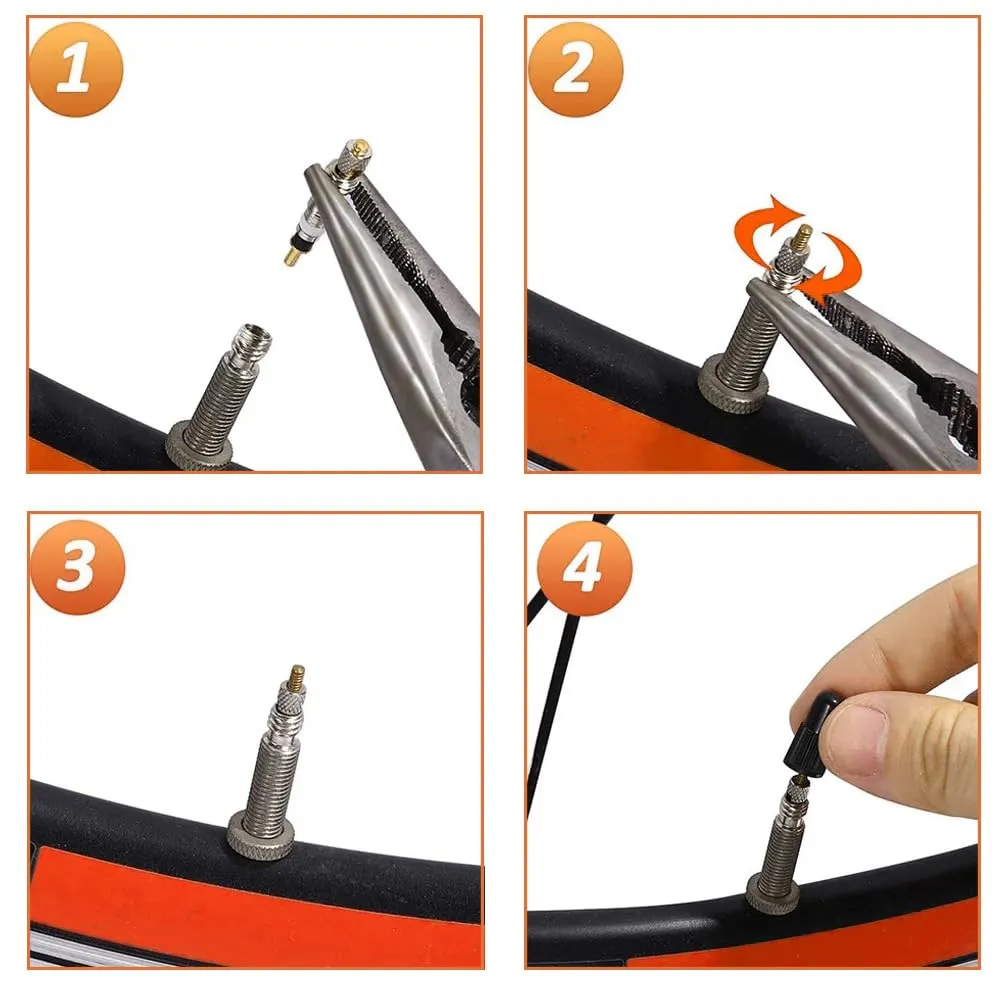 1

2

3

4