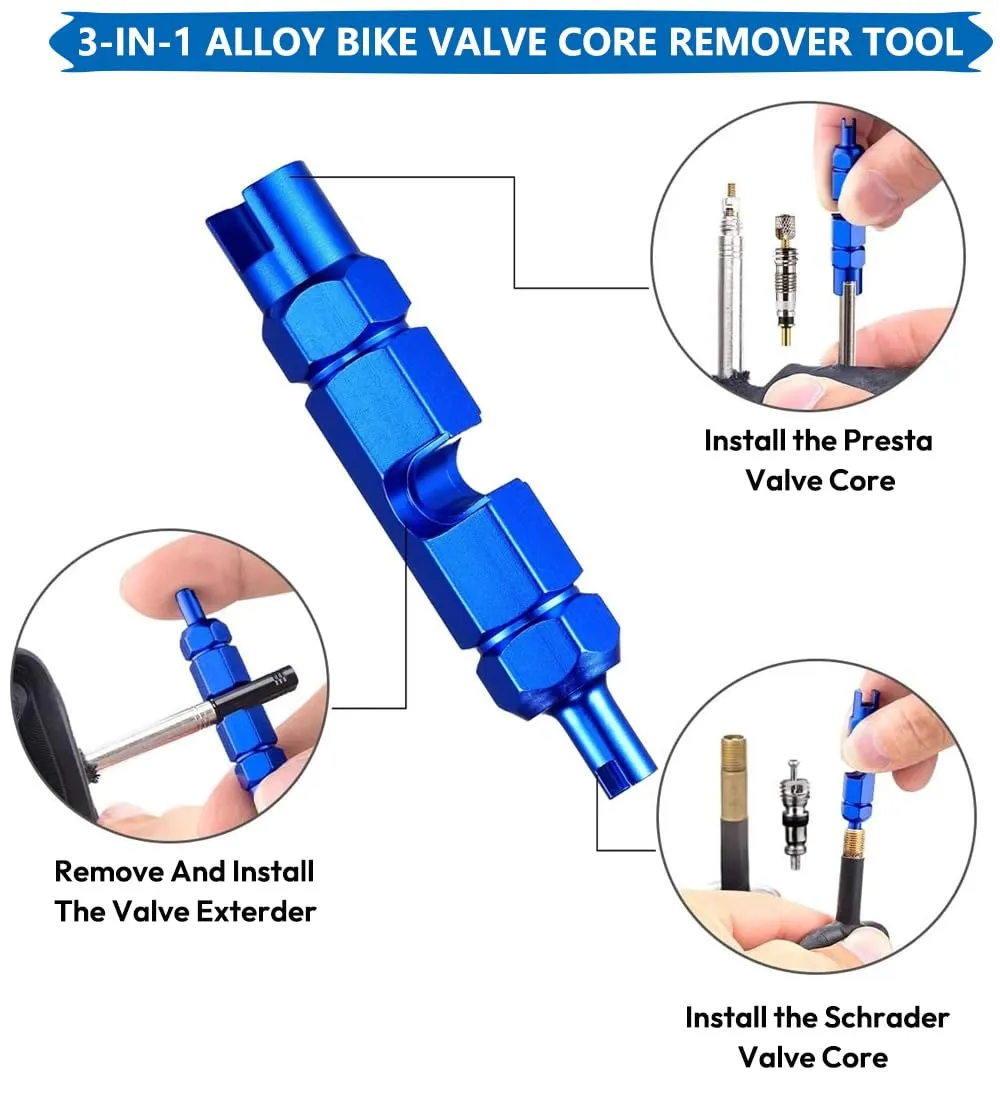 3-IN-1 ALLOY BIKE VALVE CORE REMOVER TOOL

Install the Presta Valve Core

Remove And Install The Valve Exterder

Install the Schrader Valve Core