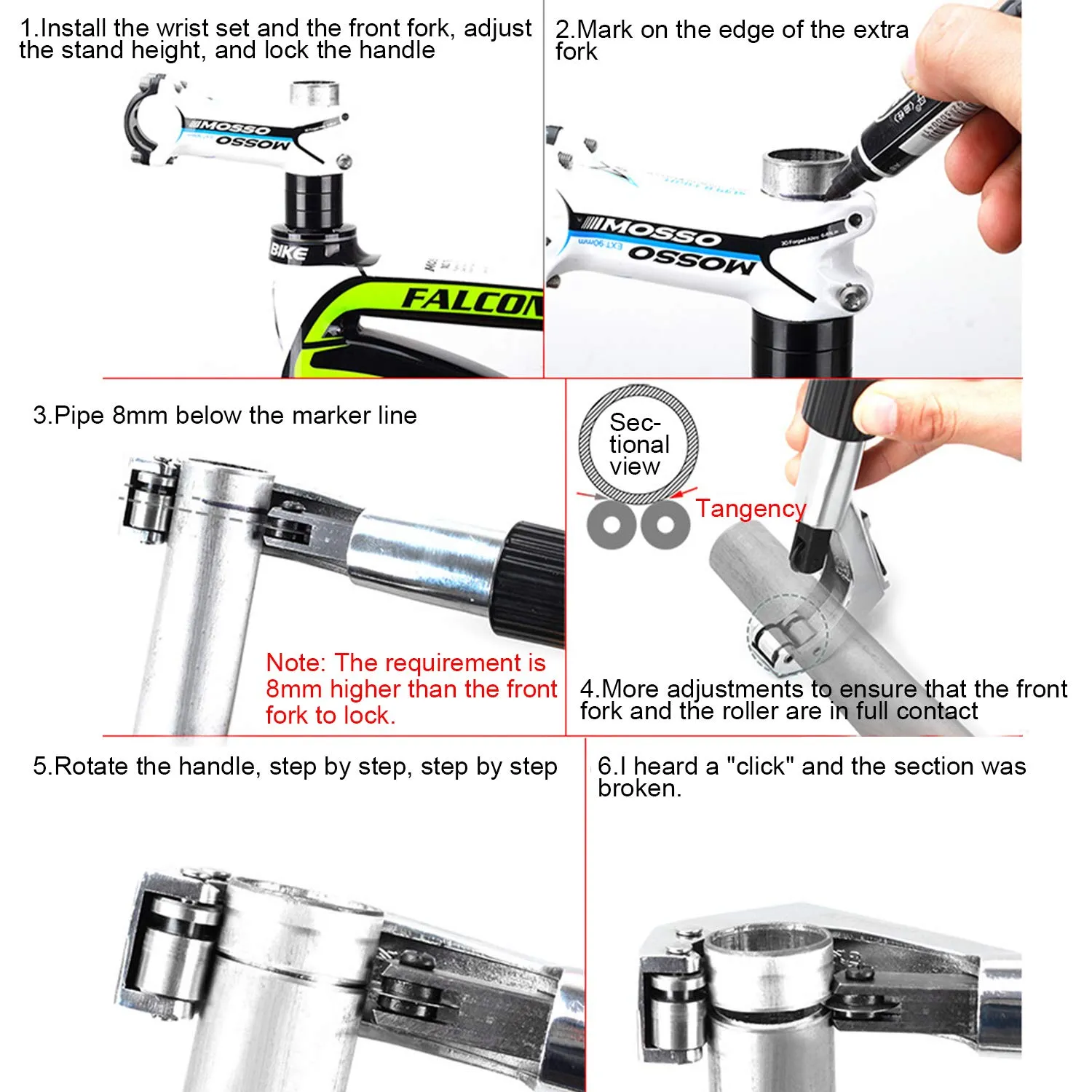 1.Install the wrist set and the front fork, adjust the stand height, and lock the handle

MOSSO
MOSSO
BIKE
FALCON

2.Mark on the edge of the extra fork

MOSSO
MOSSO

3.Pipe 8mm below the marker line

Note: The requirement is 8mm higher than the front fork to lock.

Sectional view

Tangency

4.More adjustments to ensure that the front fork and the roller are in full contact

5.Rotate the handle, step by step, step by step

6.I heard a "click" and the section was broken.