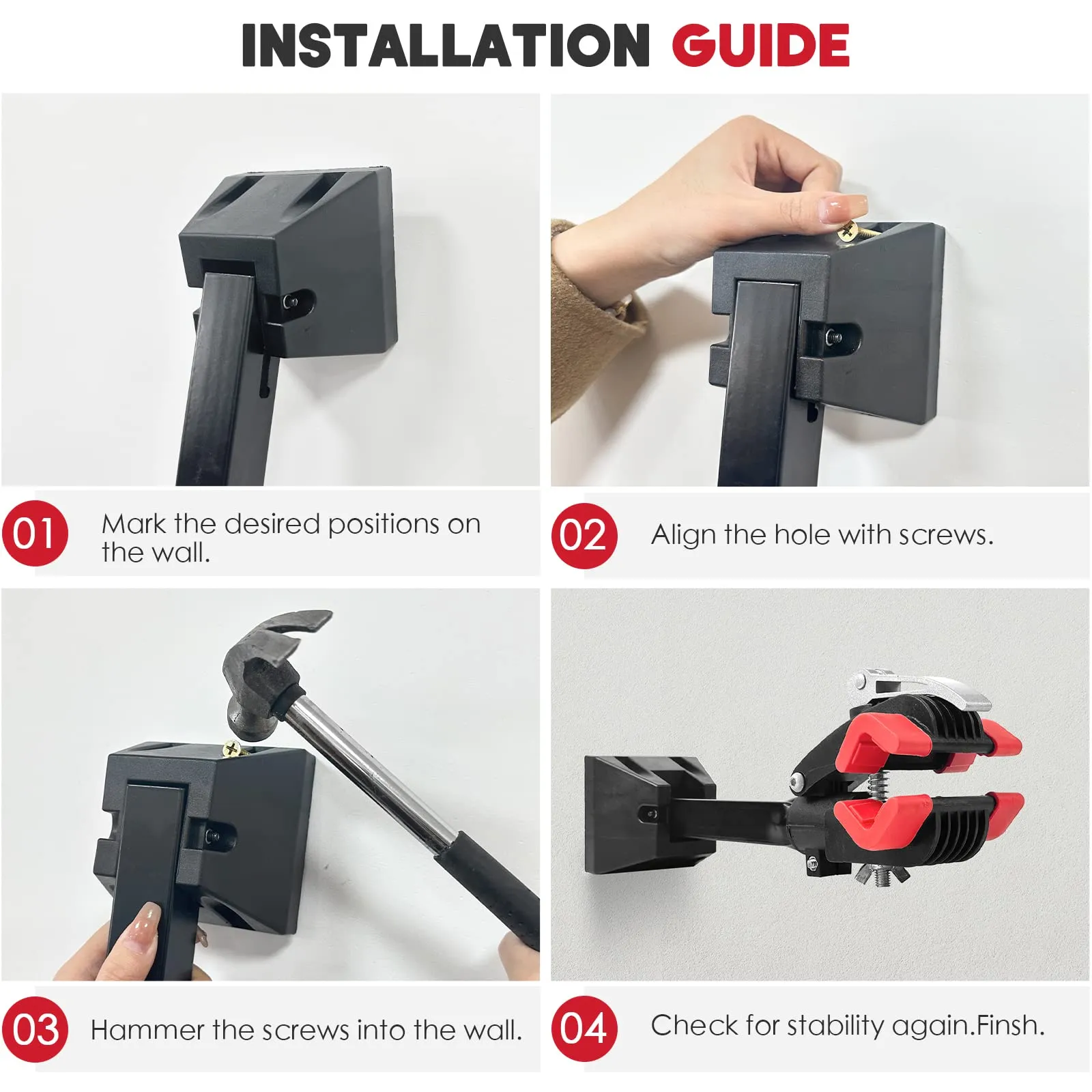 INSTALLATION GUIDE

01 Mark the desired positions on the wall.

02 Align the hole with screws.

03 Hammer the screws into the wall.

04 Check for stability again.Finsh.