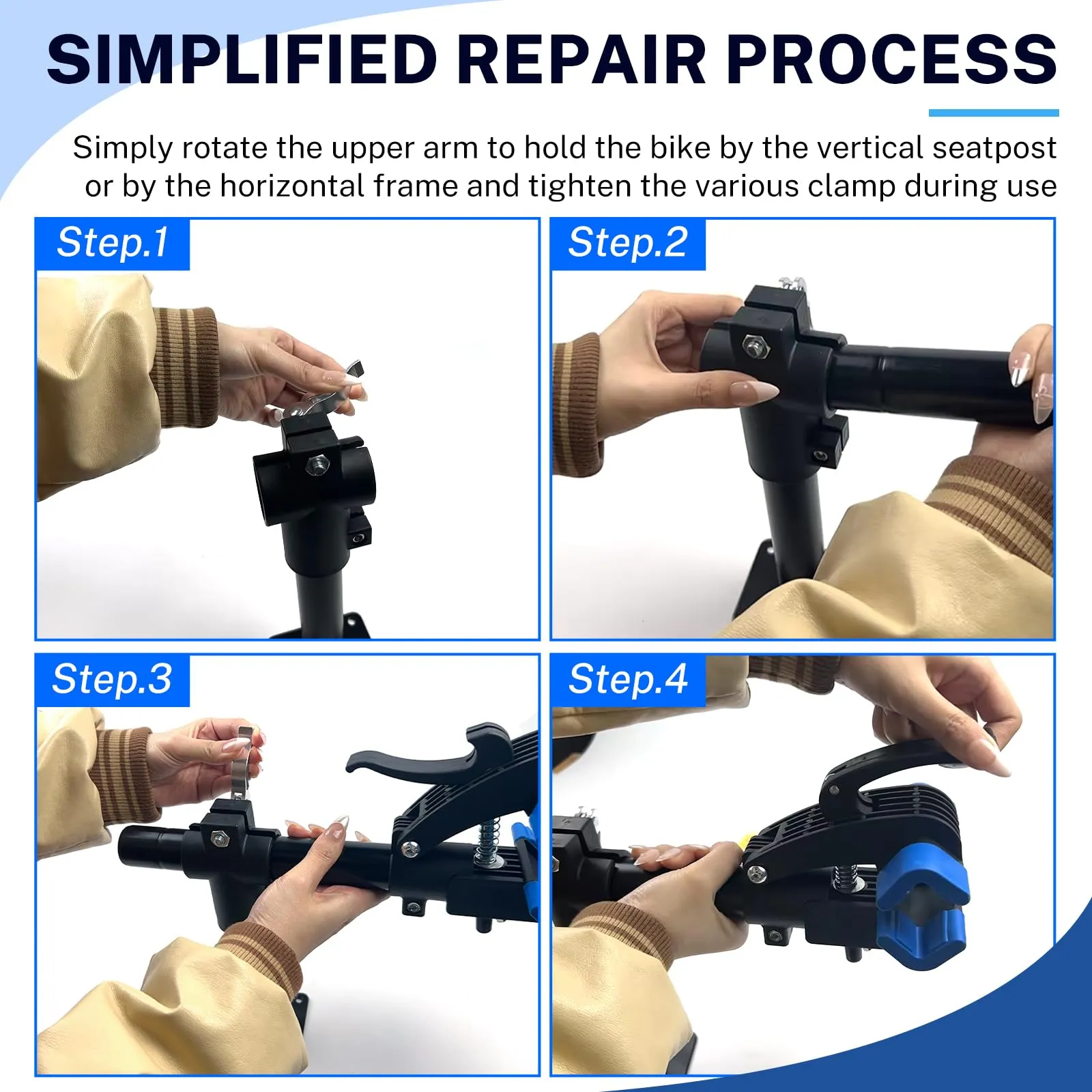 SIMPLIFIED REPAIR PROCESS

Simply rotate the upper arm to hold the bike by the vertical seatpost or by the horizontal frame and tighten the various clamp during use

Step.1

Step.2

Step.3

Step.4