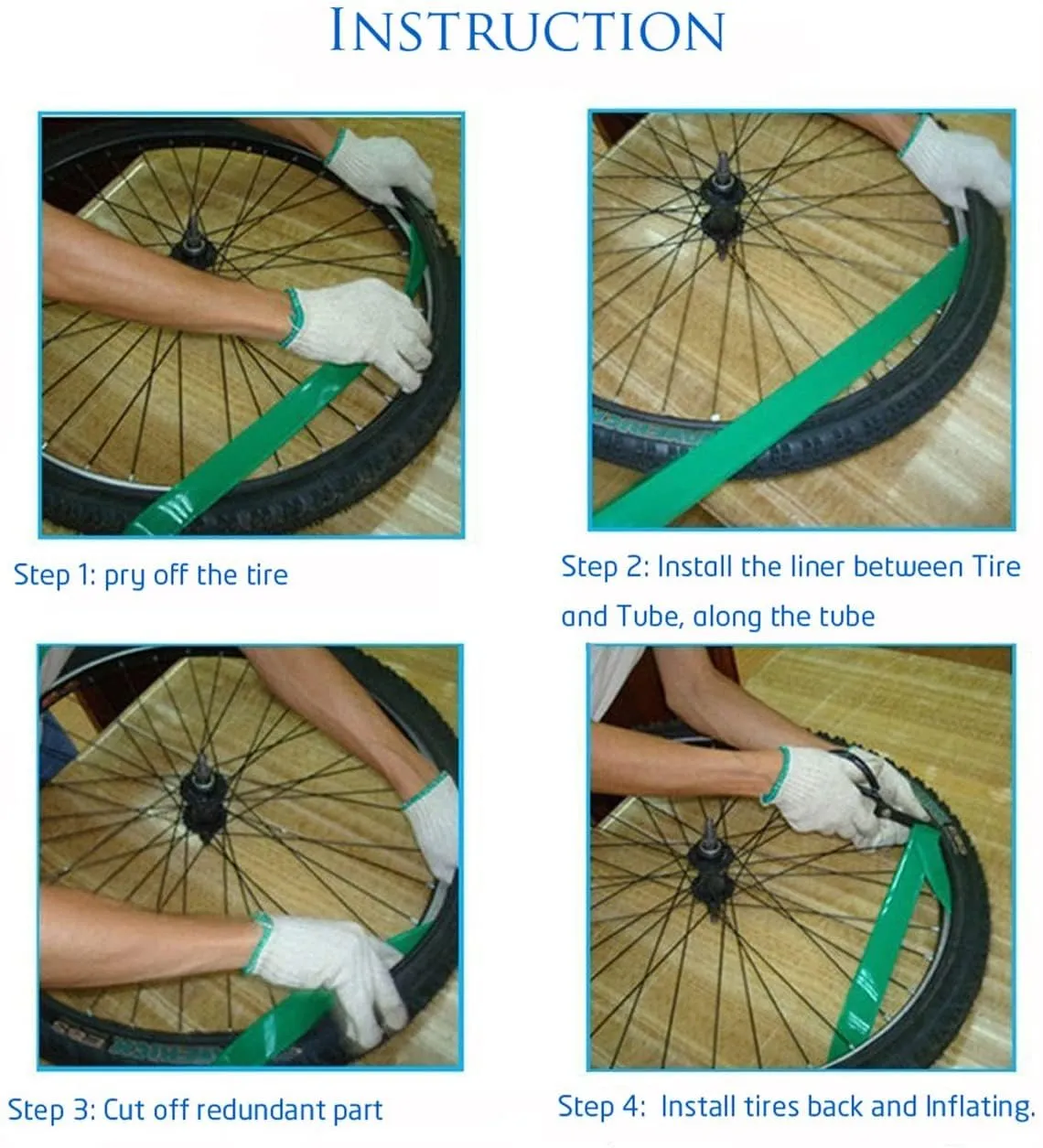 INSTRUCTION

Step 1: pry off the tire

Step 2: Install the liner between Tire and Tube, along the tube

Step 3: Cut off redundant part

Step 4: Install tires back and Inflating.