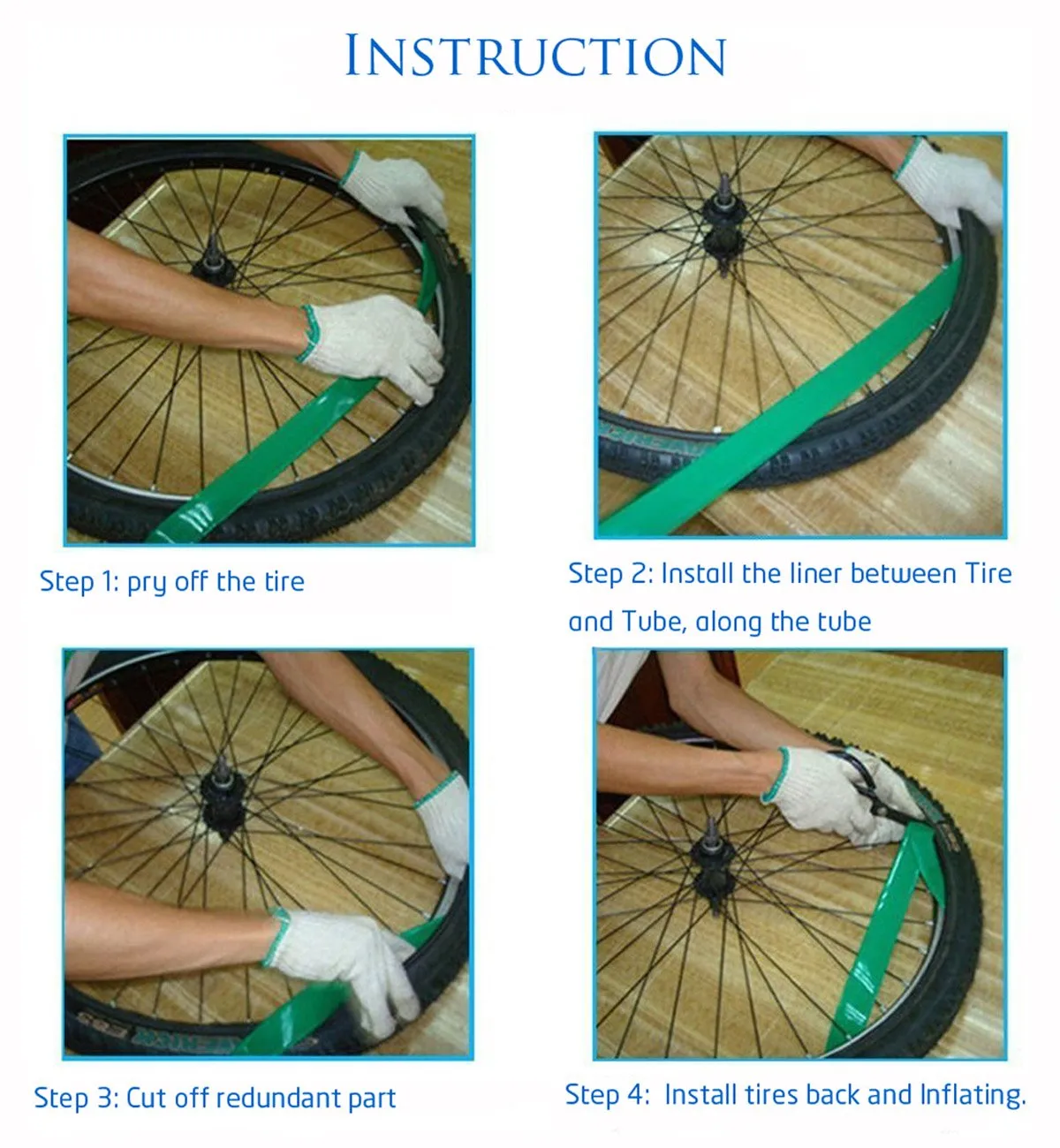 INSTRUCTION

Step 1: pry off the tire

Step 2: Install the liner between Tire and Tube, along the tube

Step 3: Cut off redundant part

Step 4: Install tires back and Inflating.