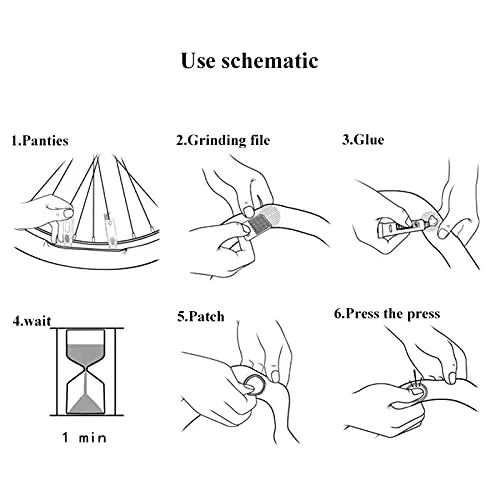 Use schematic

1.Panties

2.Grinding file

3.Glue

4.wait

1 min

5.Patch

6.Press the press