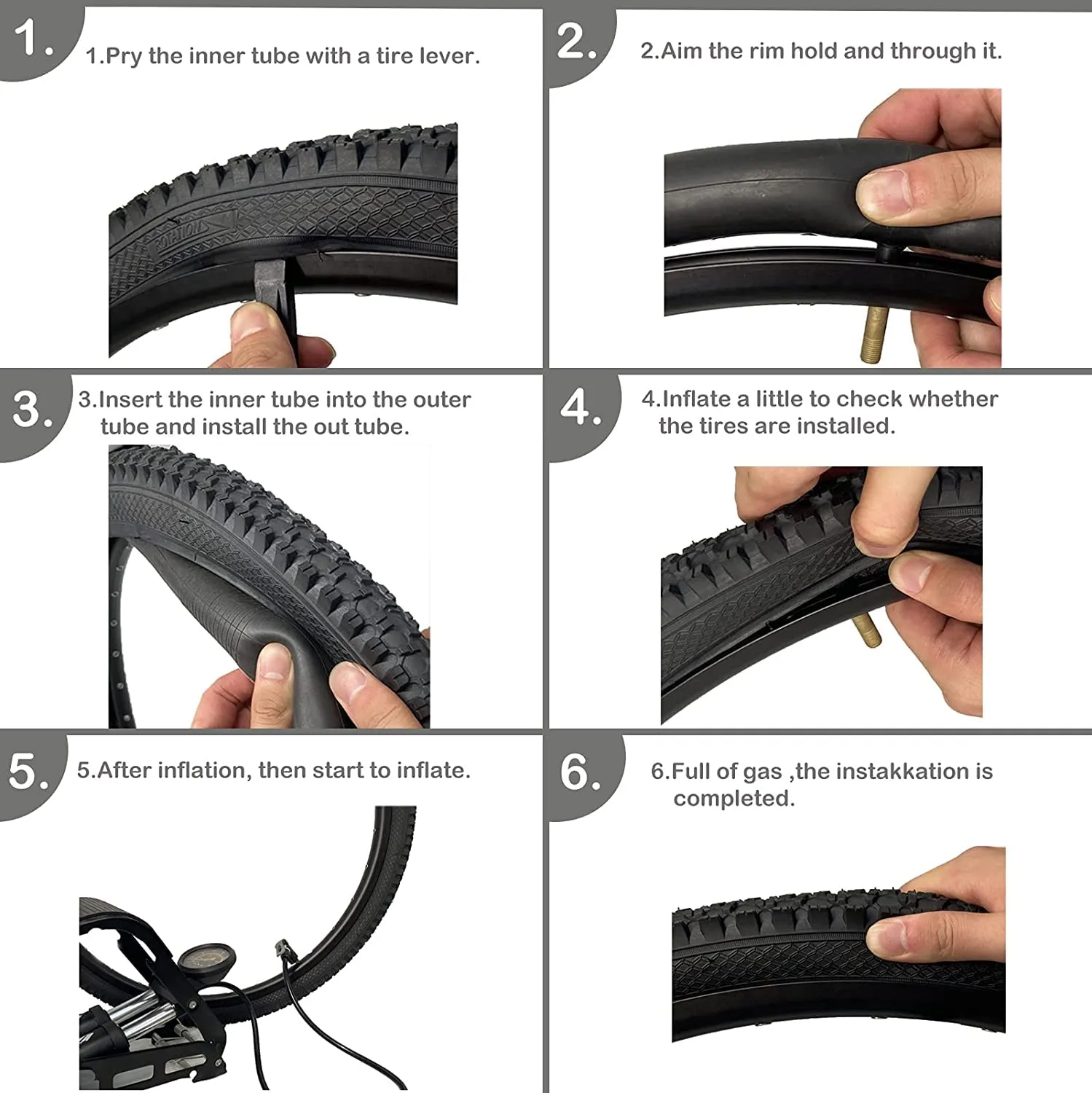 1.

1.Pry the inner tube with a tire lever.

ROTATION

2.

2.Aim the rim hold and through it.

3.

3.Insert the inner tube into the outer tube and install the out tube.

4.

4.Inflate a little to check whether the tires are installed.

5.

5.After inflation, then start to inflate.

6.

6.Full of gas ,the instakkation is completed.