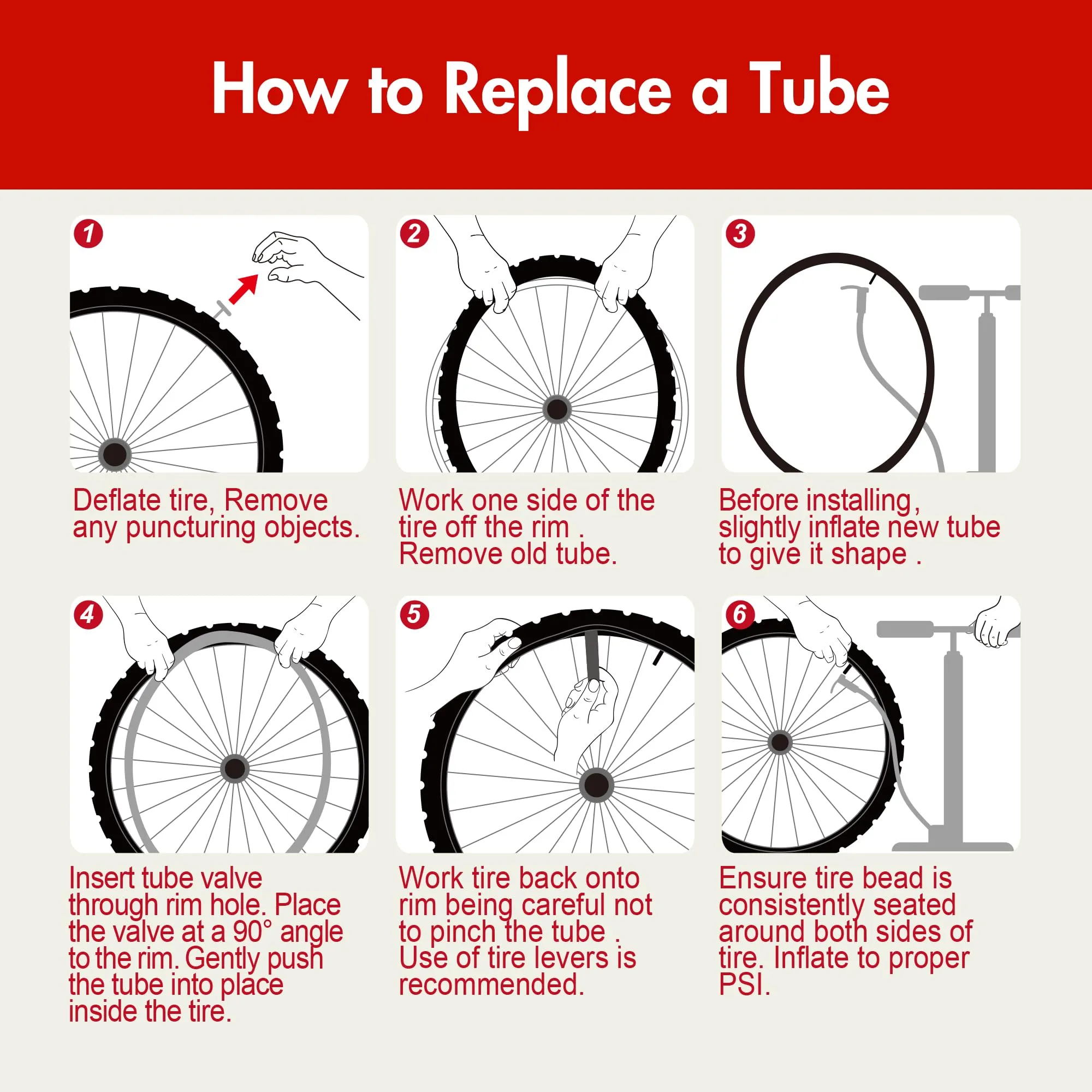 How to Replace a Tube

1

Deflate tire, Remove any puncturing objects.

2

Work one side of the tire off the rim . Remove old tube.

3

Before installing, slightly inflate new tube to give it shape .

4

Insert tube valve through rim hole. Place the valve at a 90° angle to the rim. Gently push the tube into place inside the tire.

5

Work tire back onto rim being careful not to pinch the tube . Use of tire levers is recommended.

6

Ensure tire bead is consistently seated around both sides of tire. Inflate to proper PSI.