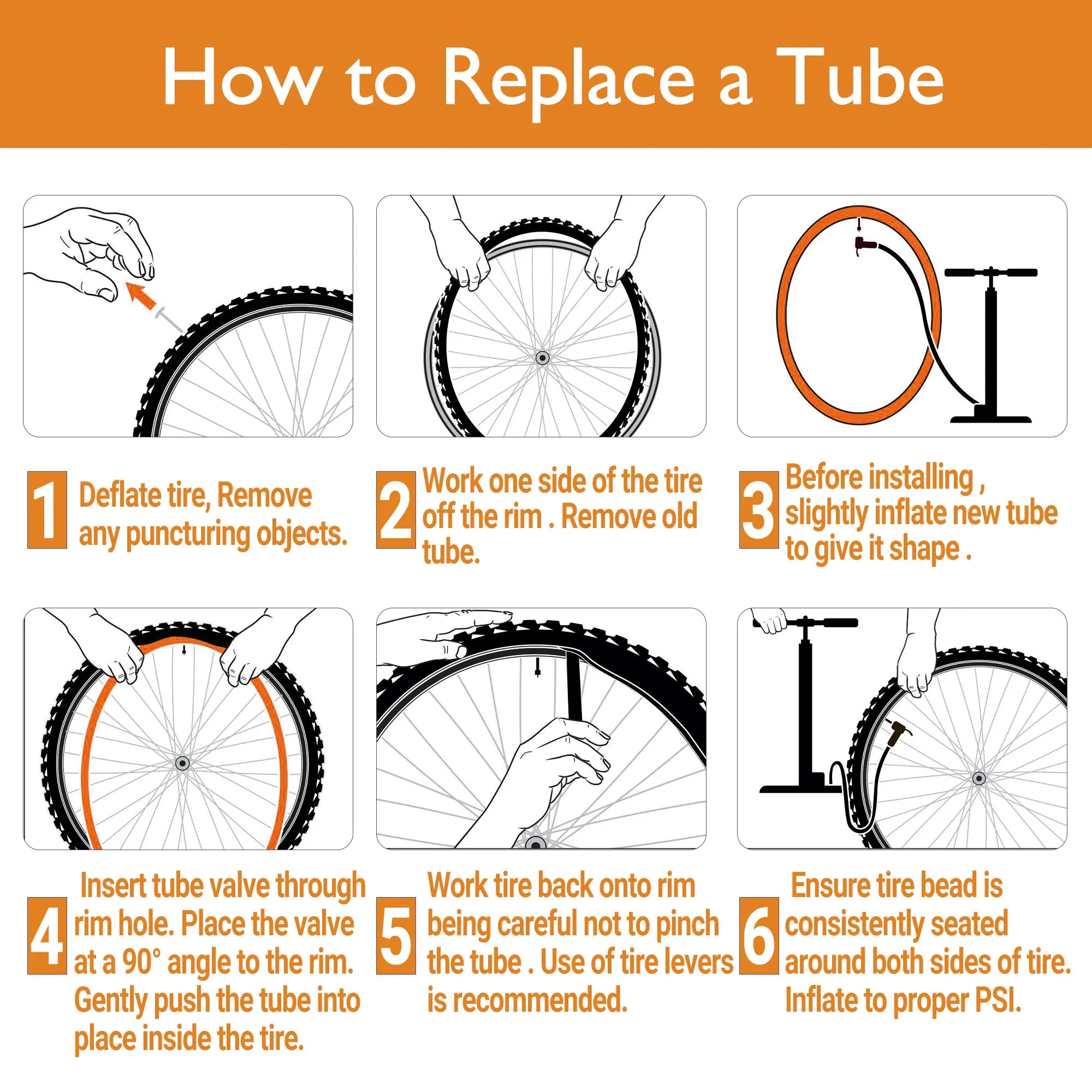 How to Replace a Tube

1 Deflate tire, Remove any puncturing objects.

2 Work one side of the tire off the rim . Remove old tube.

3 Before installing , slightly inflate new tube to give it shape .

4 Insert tube valve through rim hole. Place the valve at a 90° angle to the rim. Gently push the tube into place inside the tire.

5 Work tire back onto rim being careful not to pinch the tube . Use of tire levers is recommended.

6 Ensure tire bead is consistently seated around both sides of tire. Inflate to proper PSI.