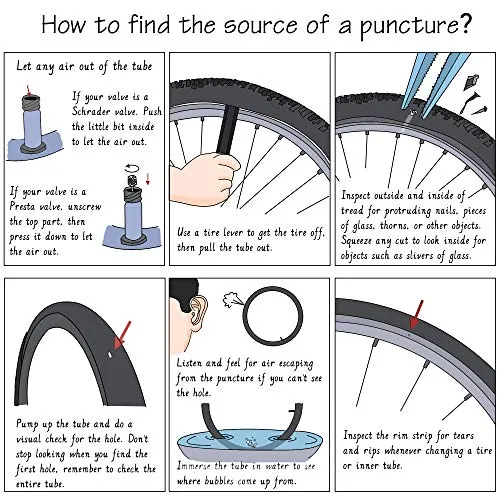 How to find the source of a puncture?

Let any air out of the tube

If your valve is a Schrader valve. Push the little bit inside to let the air out.

If your valve is a Presta valve, unscrew the top part, then press it down to let the air out.

Use a tire lever to get the tire off, then pull the tube out.

Inspect outside and inside of tread for protruding nails, pieces of glass, thorns, or other objects. Squeeze any cut to look inside for objects such as slivers of glass.

Pump up the tube and do a visual check for the hole. Don't stop looking when you find the first hole, remember to check the entire tube.

Listen and feel for air escaping from the puncture if you can't see the hole.

Immerse the tube in water to see where bubbles come up from.

Inspect the rim strip for tears and rips whenever changing a tire or inner tube.