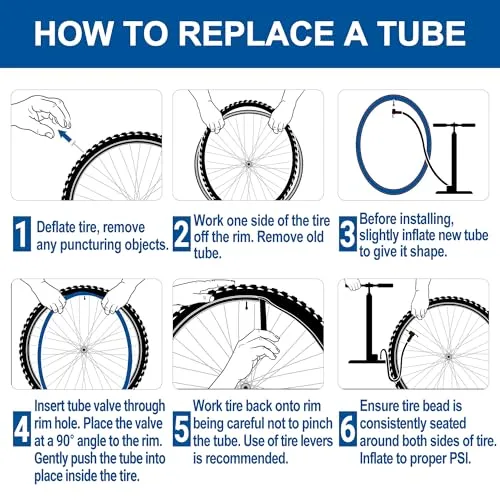 HOW TO REPLACE A TUBE

1 Deflate tire, remove any puncturing objects.

2 Work one side of the tire off the rim. Remove old tube.

3 Before installing, slightly inflate new tube to give it shape.

4 Insert tube valve through rim hole. Place the valve at a 90° angle to the rim. Gently push the tube into place inside the tire.

5 Work tire back onto rim being careful not to pinch the tube. Use of tire levers is recommended.

6 Ensure tire bead is consistently seated around both sides of tire. Inflate to proper PSI.