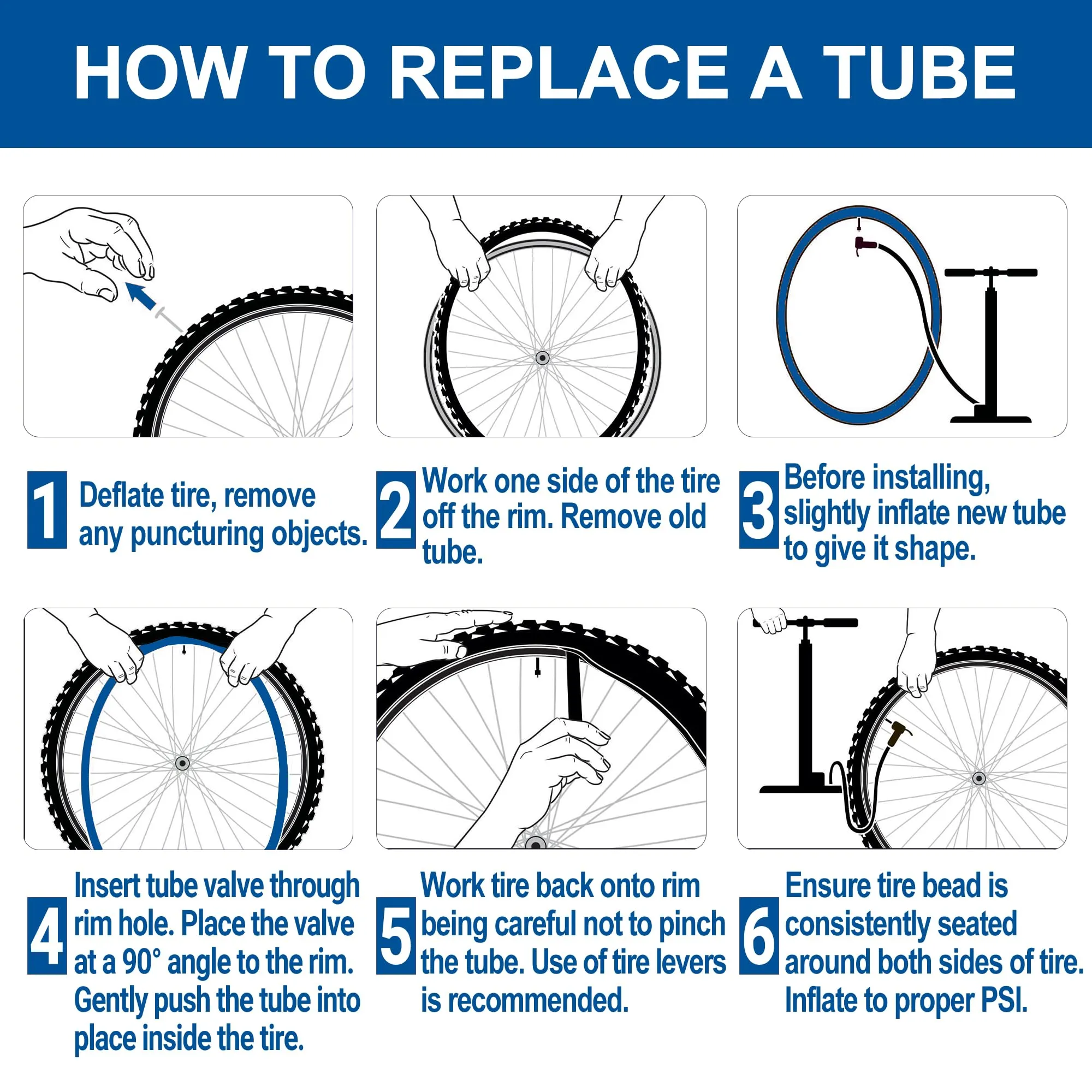 HOW TO REPLACE A TUBE

1 Deflate tire, remove any puncturing objects.

2 Work one side of the tire off the rim. Remove old tube.

3 Before installing, slightly inflate new tube to give it shape.

4 Insert tube valve through rim hole. Place the valve at a 90° angle to the rim. Gently push the tube into place inside the tire.

5 Work tire back onto rim being careful not to pinch the tube. Use of tire levers is recommended.

6 Ensure tire bead is consistently seated around both sides of tire. Inflate to proper PSI.