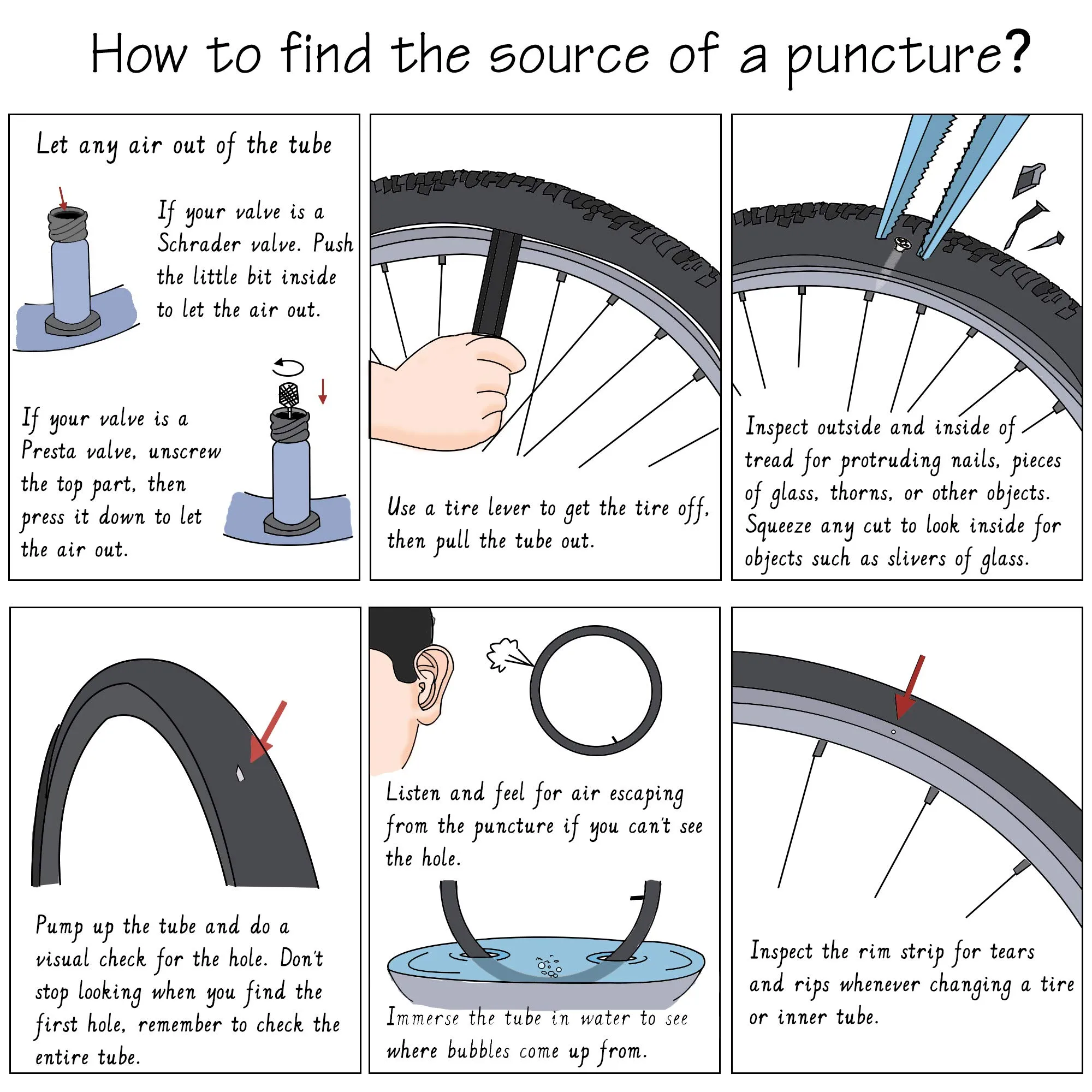 How to find the source of a puncture?

Let any air out of the tube

If your valve is a Schrader valve. Push the little bit inside to let the air out.

If your valve is a Presta valve, unscrew the top part, then press it down to let the air out.

Use a tire lever to get the tire off, then pull the tube out.

Inspect outside and inside of tread for protruding nails, pieces of glass, thorns, or other objects. Squeeze any cut to look inside for objects such as slivers of glass.

Pump up the tube and do a visual check for the hole. Don't stop looking when you find the first hole, remember to check the entire tube.

Listen and feel for air escaping from the puncture if you can't see the hole.

Immerse the tube in water to see where bubbles come up from.

Inspect the rim strip for tears and rips whenever changing a tire or inner tube.