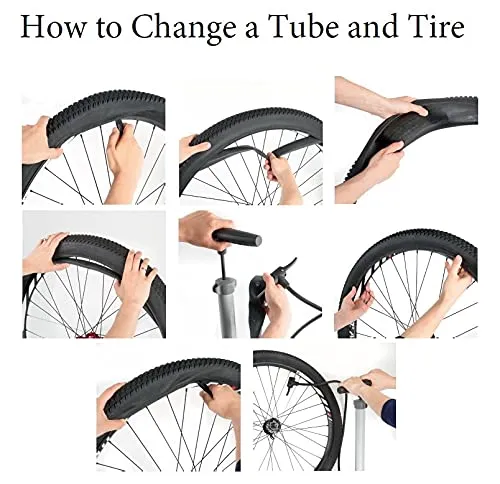 How to Change a Tube and Tire