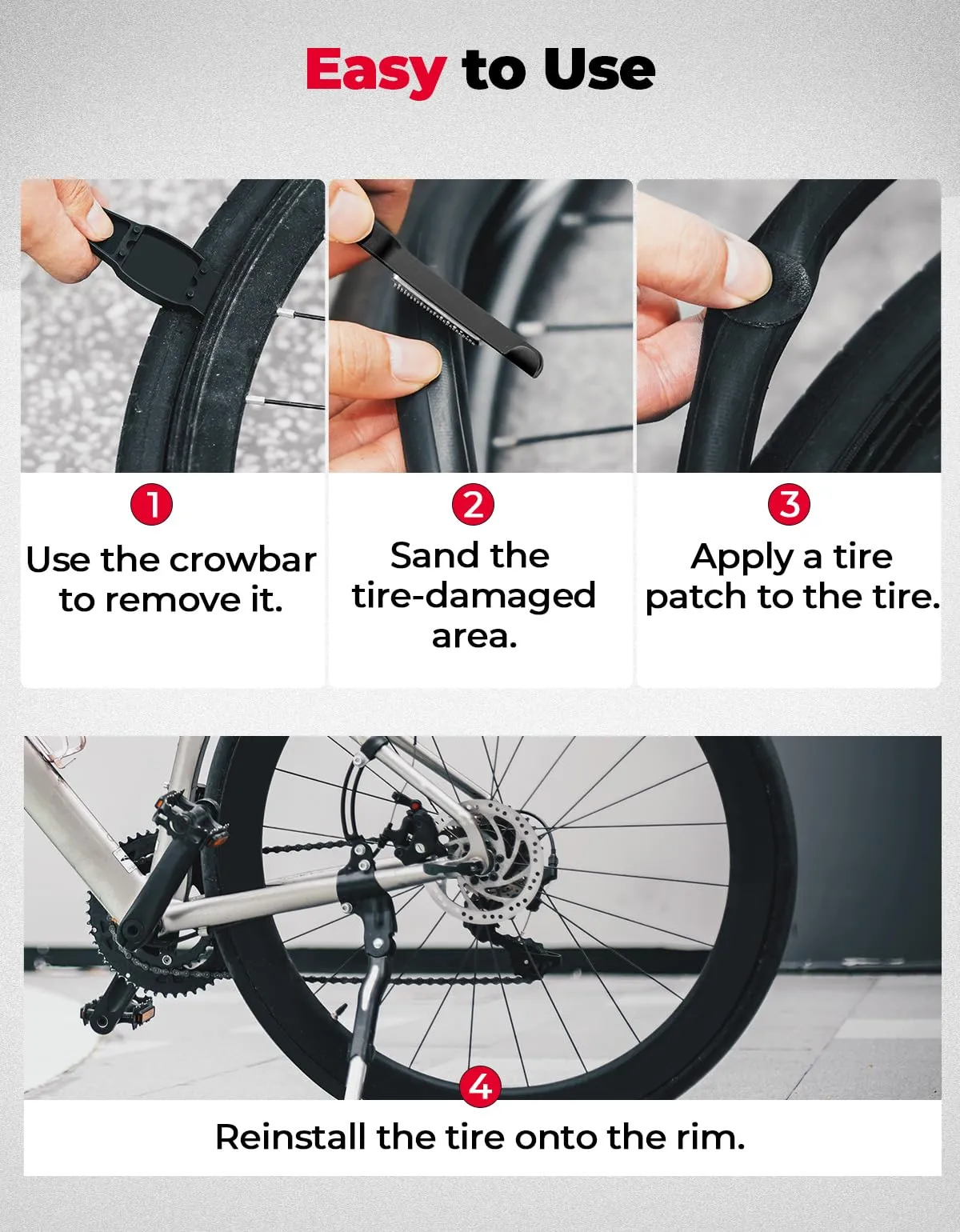 Easy to Use

1
Use the crowbar to remove it.

2
Sand the tire-damaged area.

3
Apply a tire patch to the tire.

4
Reinstall the tire onto the rim.