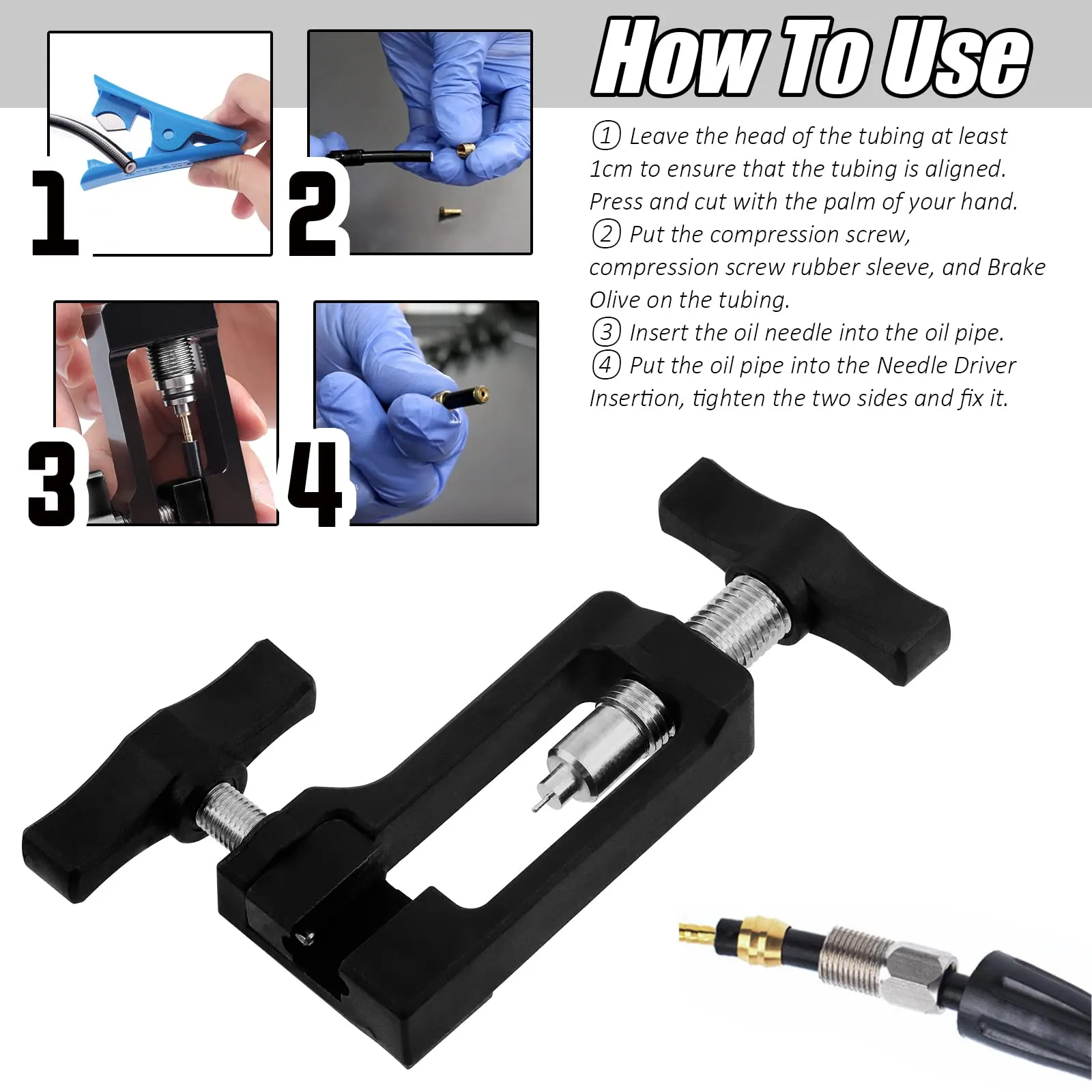 1

2

3

4

How To Use

① Leave the head of the tubing at least 1cm to ensure that the tubing is aligned. Press and cut with the palm of your hand.
② Put the compression screw, compression screw rubber sleeve, and Brake Olive on the tubing.
③ Insert the oil needle into the oil pipe.
④ Put the oil pipe into the Needle Driver Insertion, tighten the two sides and fix it.