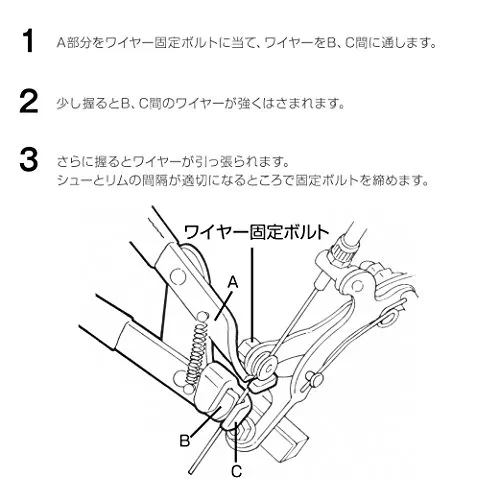 1 A部分をワイヤー固定ボルトに当て、ワイヤーをB、C間に通します。

2 少し握るとB、C間のワイヤーが強くはさまれます。

3 さらに握るとワイヤーが引っ張られます。
シューとリムの間隔が適切になるところで固定ボルトを締めます。

ワイヤー固定ボルト
A
B
C