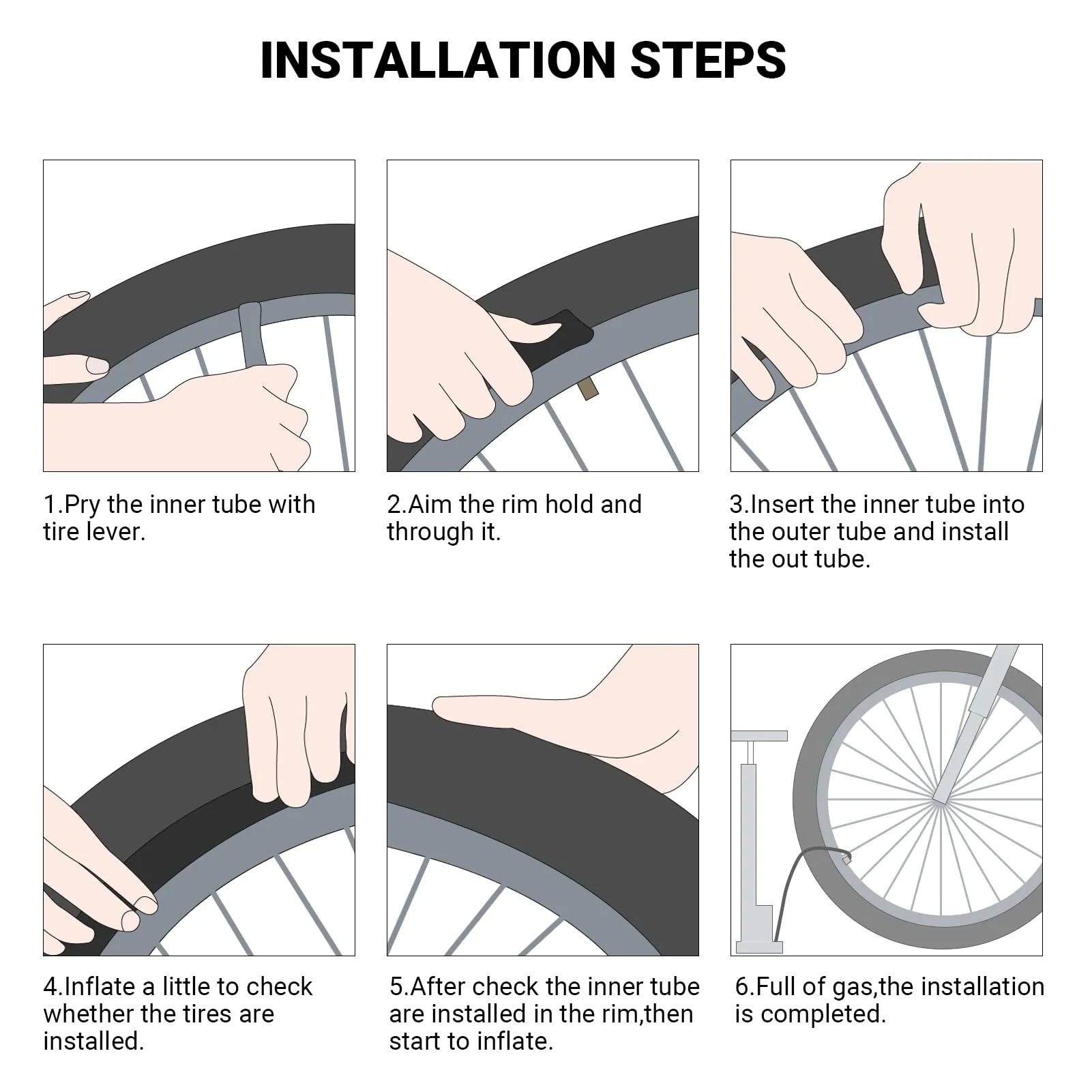 INSTALLATION STEPS

1.Pry the inner tube with tire lever.

2.Aim the rim hold and through it.

3.Insert the inner tube into the outer tube and install the out tube.

4.Inflate a little to check whether the tires are installed.

5.After check the inner tube are installed in the rim,then start to inflate.

6.Full of gas,the installation is completed.