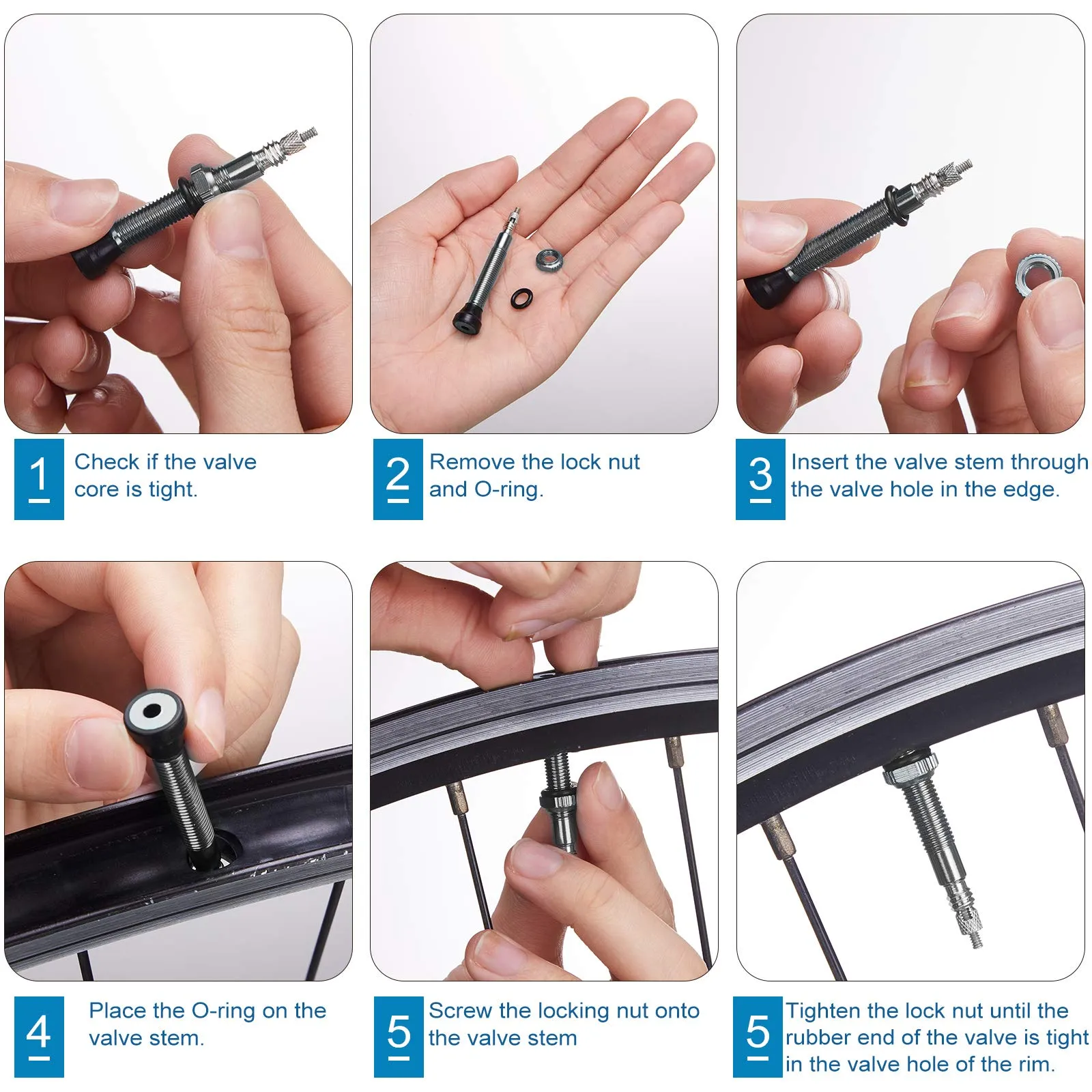 1 Check if the valve core is tight.

2 Remove the lock nut and O-ring.

3 Insert the valve stem through the valve hole in the edge.

4 Place the O-ring on the valve stem.

5 Screw the locking nut onto the valve stem

5 Tighten the lock nut until the rubber end of the valve is tight in the valve hole of the rim.