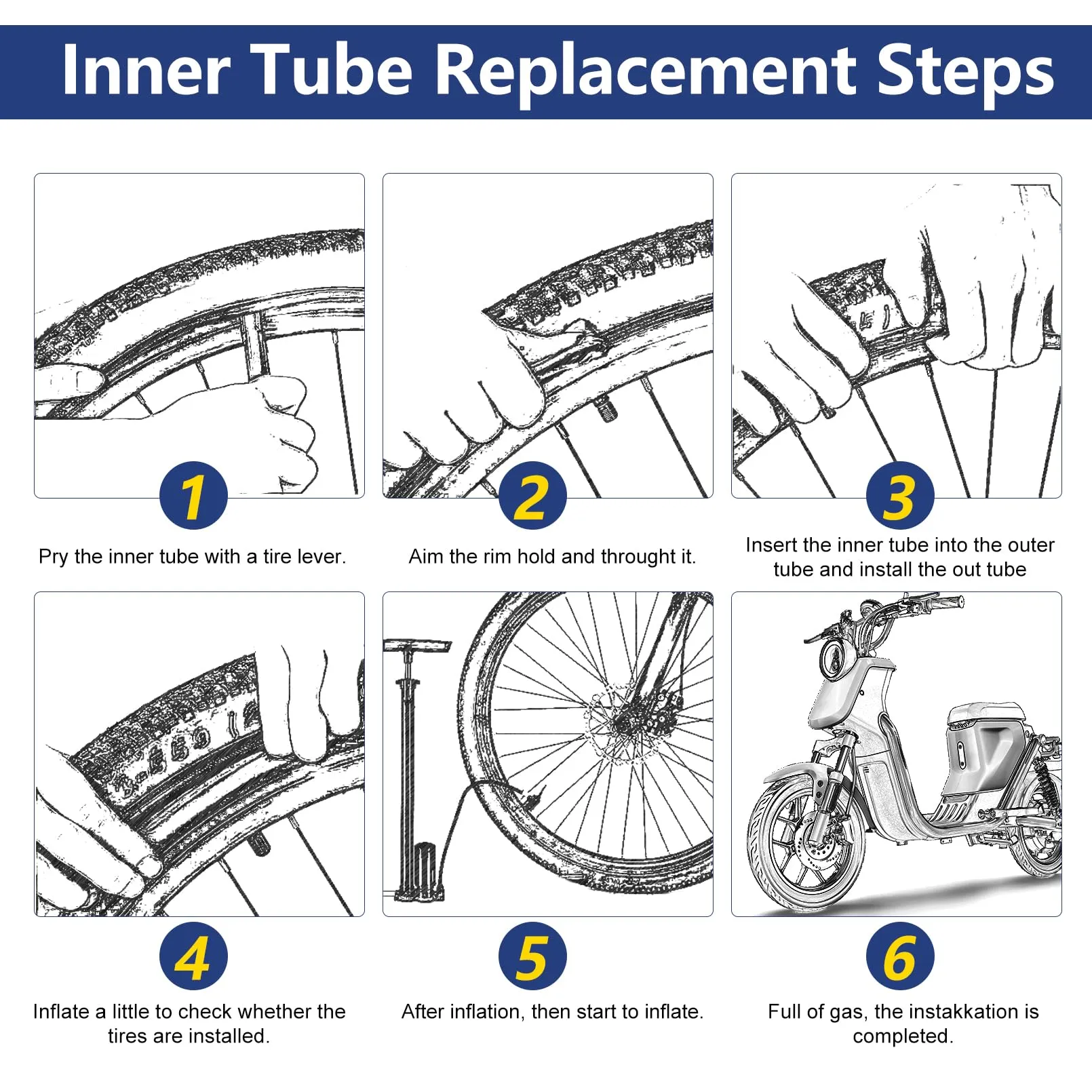 Inner Tube Replacement Steps

1

Pry the inner tube with a tire lever.

2

Aim the rim hold and throught it.

3

Insert the inner tube into the outer tube and install the out tube

4

Inflate a little to check whether the tires are installed.

5

After inflation, then start to inflate.

6

Full of gas, the instakkation is completed.