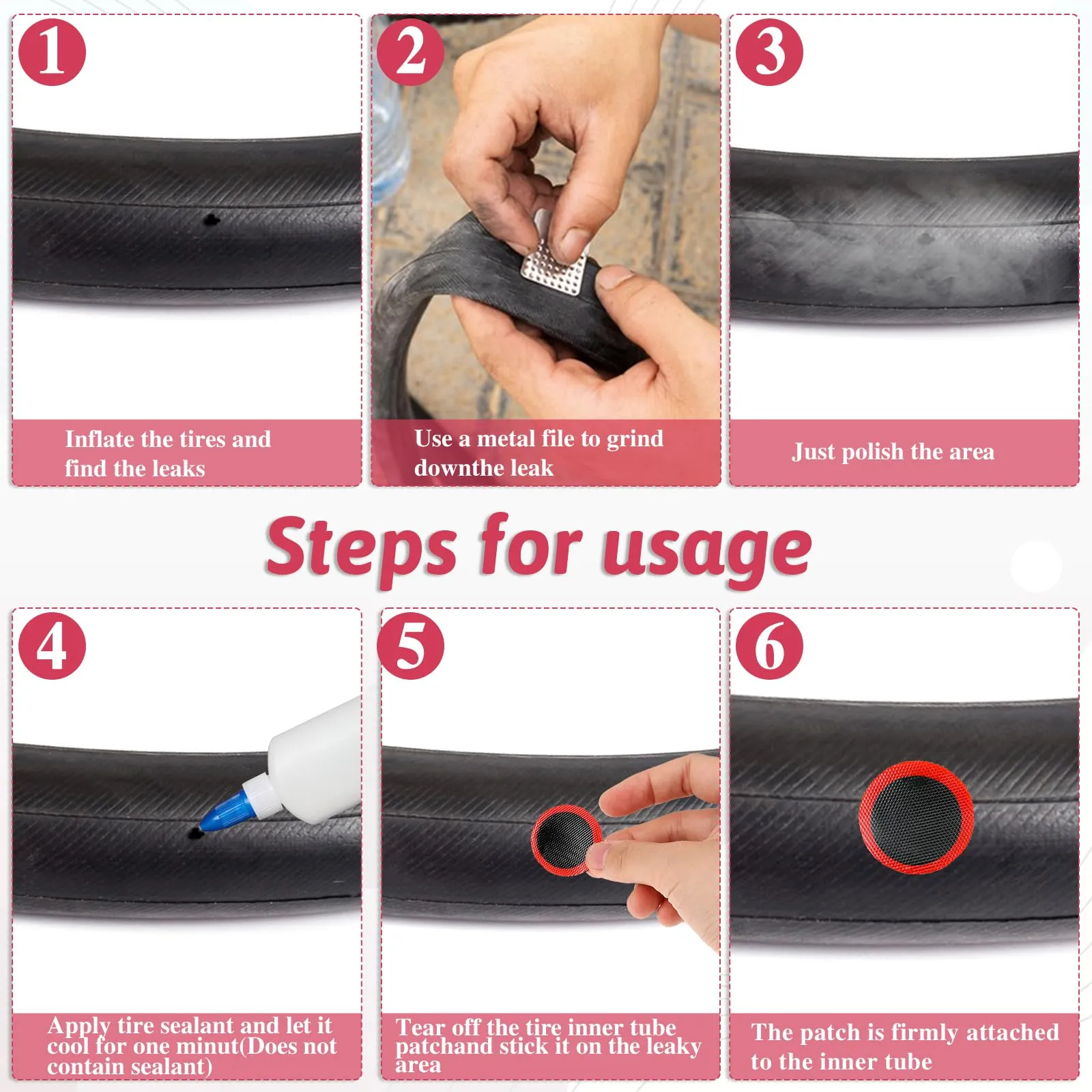 1

Inflate the tires and find the leaks

2

Use a metal file to grind downthe leak

3

Just polish the area

Steps for usage

4

Apply tire sealant and let it cool for one minut(Does not contain sealant)

5

Tear off the tire inner tube patchand stick it on the leaky area

6

The patch is firmly attached to the inner tube