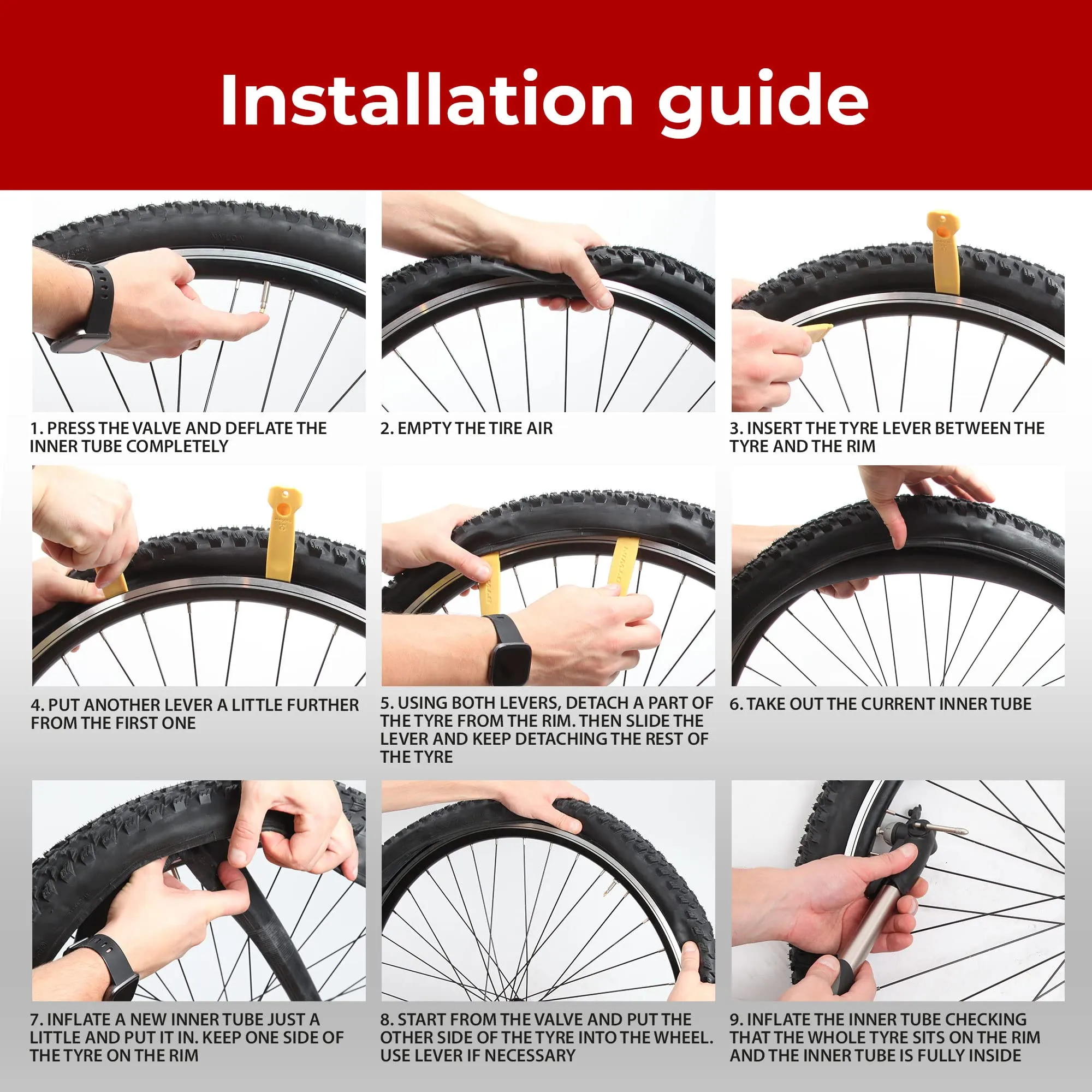 Installation guide

1. PRESS THE VALVE AND DEFLATE THE INNER TUBE COMPLETELY

2. EMPTY THE TIRE AIR

3. INSERT THE TYRE LEVER BETWEEN THE TYRE AND THE RIM

4. PUT ANOTHER LEVER A LITTLE FURTHER FROM THE FIRST ONE

5. USING BOTH LEVERS, DETACH A PART OF THE TYRE FROM THE RIM. THEN SLIDE THE LEVER AND KEEP DETACHING THE REST OF THE TYRE

6. TAKE OUT THE CURRENT INNER TUBE

7. INFLATE A NEW INNER TUBE JUST A LITTLE AND PUT IT IN. KEEP ONE SIDE OF THE TYRE ON THE RIM

8. START FROM THE VALVE AND PUT THE OTHER SIDE OF THE TYRE INTO THE WHEEL. USE LEVER IF NECESSARY

9. INFLATE THE INNER TUBE CHECKING THAT THE WHOLE TYRE SITS ON THE RIM AND THE INNER TUBE IS FULLY INSIDE