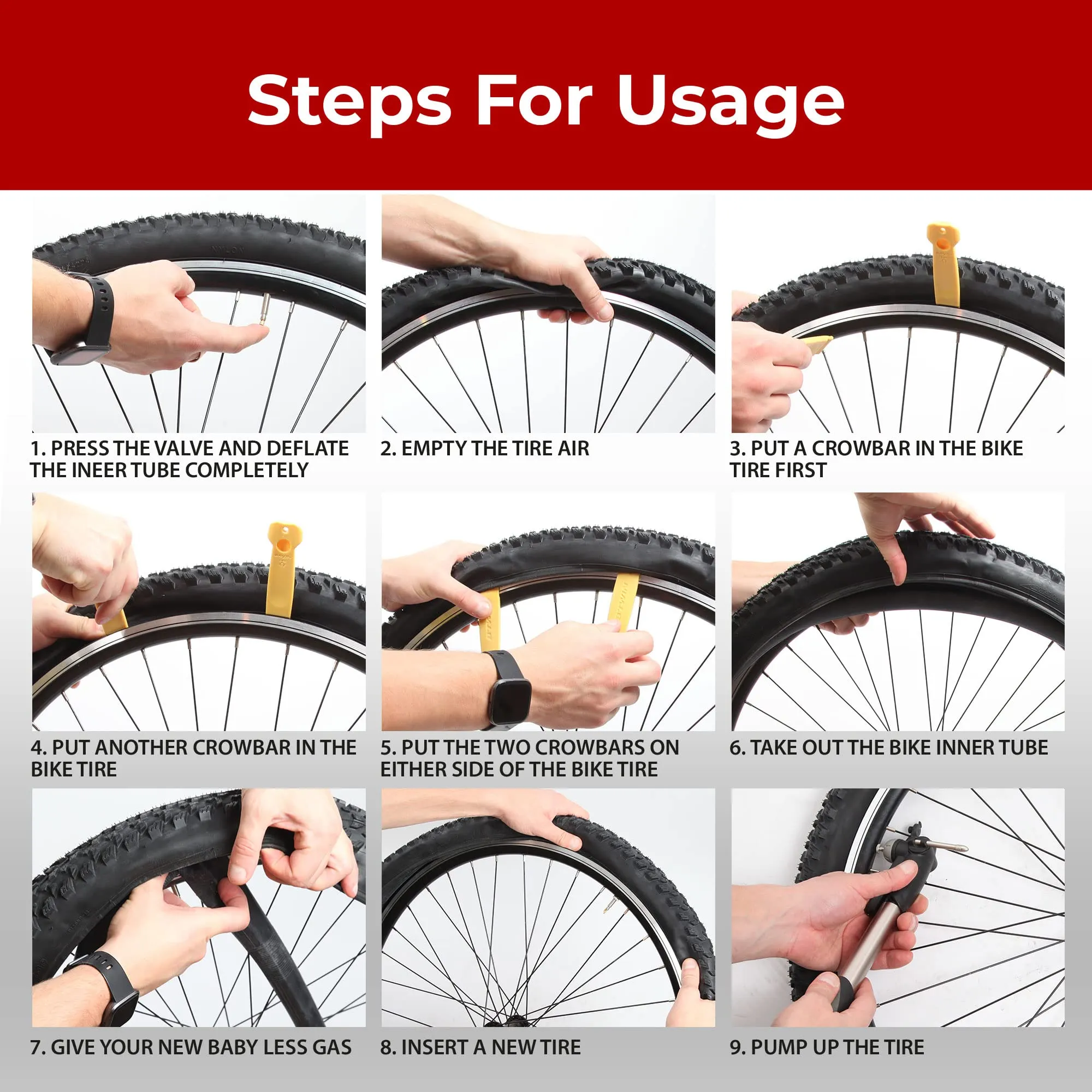 Steps For Usage

1. PRESS THE VALVE AND DEFLATE THE INEER TUBE COMPLETELY

2. EMPTY THE TIRE AIR

3. PUT A CROWBAR IN THE BIKE TIRE FIRST

4. PUT ANOTHER CROWBAR IN THE BIKE TIRE

5. PUT THE TWO CROWBARS ON EITHER SIDE OF THE BIKE TIRE

6. TAKE OUT THE BIKE INNER TUBE

7. GIVE YOUR NEW BABY LESS GAS

8. INSERT A NEW TIRE

9. PUMP UP THE TIRE