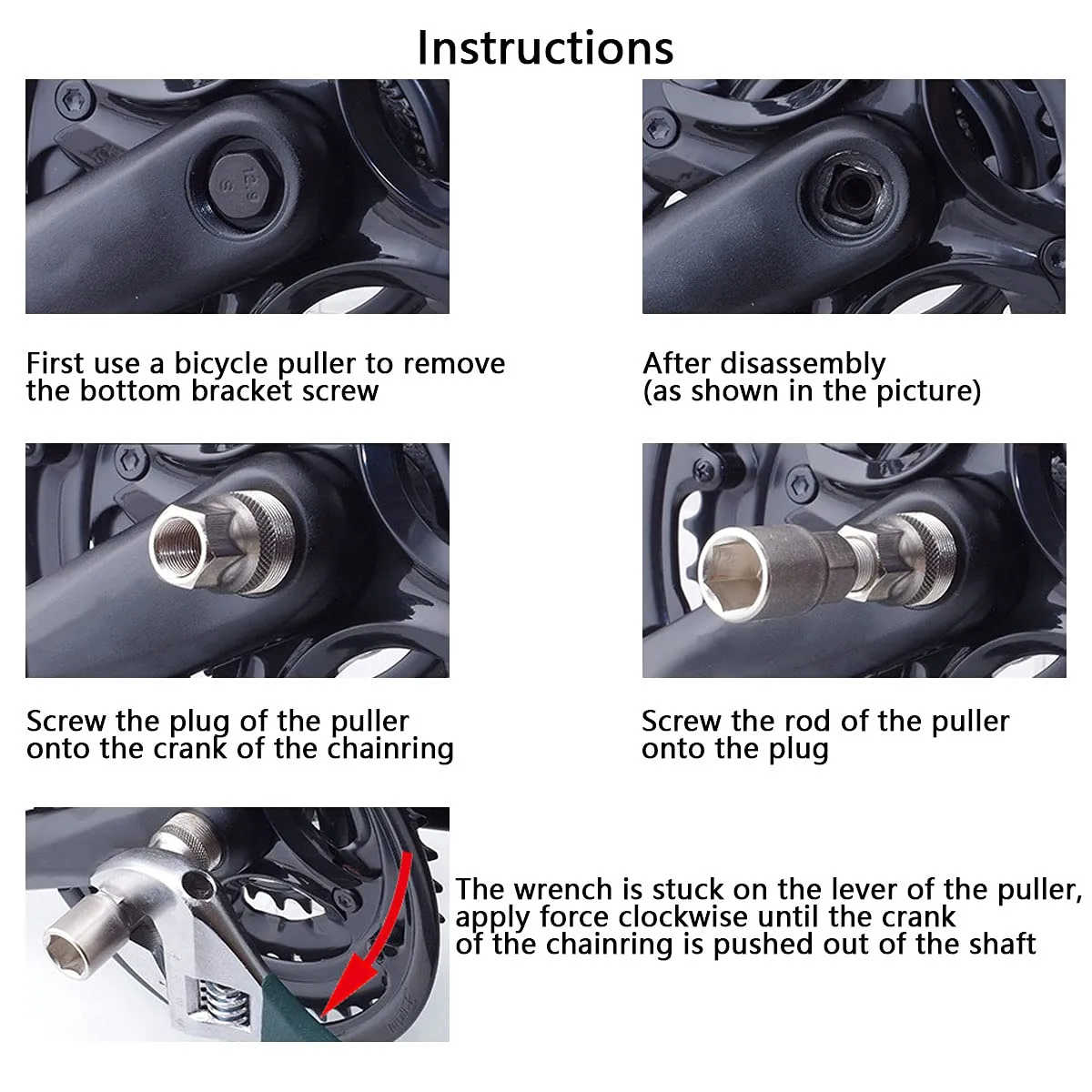 Instructions

12.9
S

First use a bicycle puller to remove the bottom bracket screw

After disassembly (as shown in the picture)

Screw the plug of the puller onto the crank of the chainring

Screw the rod of the puller onto the plug

The wrench is stuck on the lever of the puller, apply force clockwise until the crank of the chainring is pushed out of the shaft