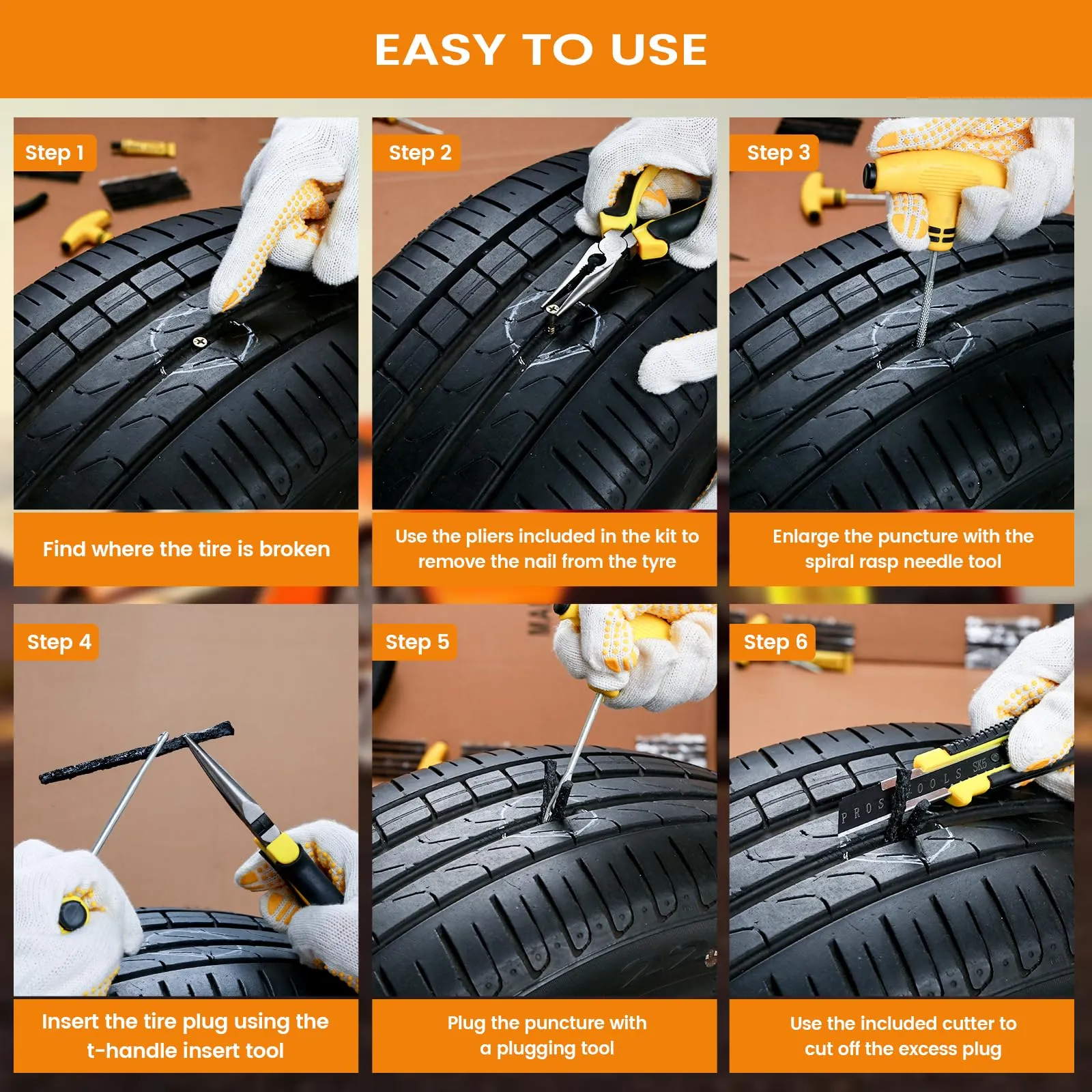 EASY TO USE

Step 1

Find where the tire is broken

Step 2

Use the pliers included in the kit to remove the nail from the tyre

Step 3

Enlarge the puncture with the spiral rasp needle tool

Step 4

Insert the tire plug using the t-handle insert tool

Step 5

Plug the puncture with a plugging tool

Step 6

PROS TOOLS SK5

Use the included cutter to cut off the excess plug