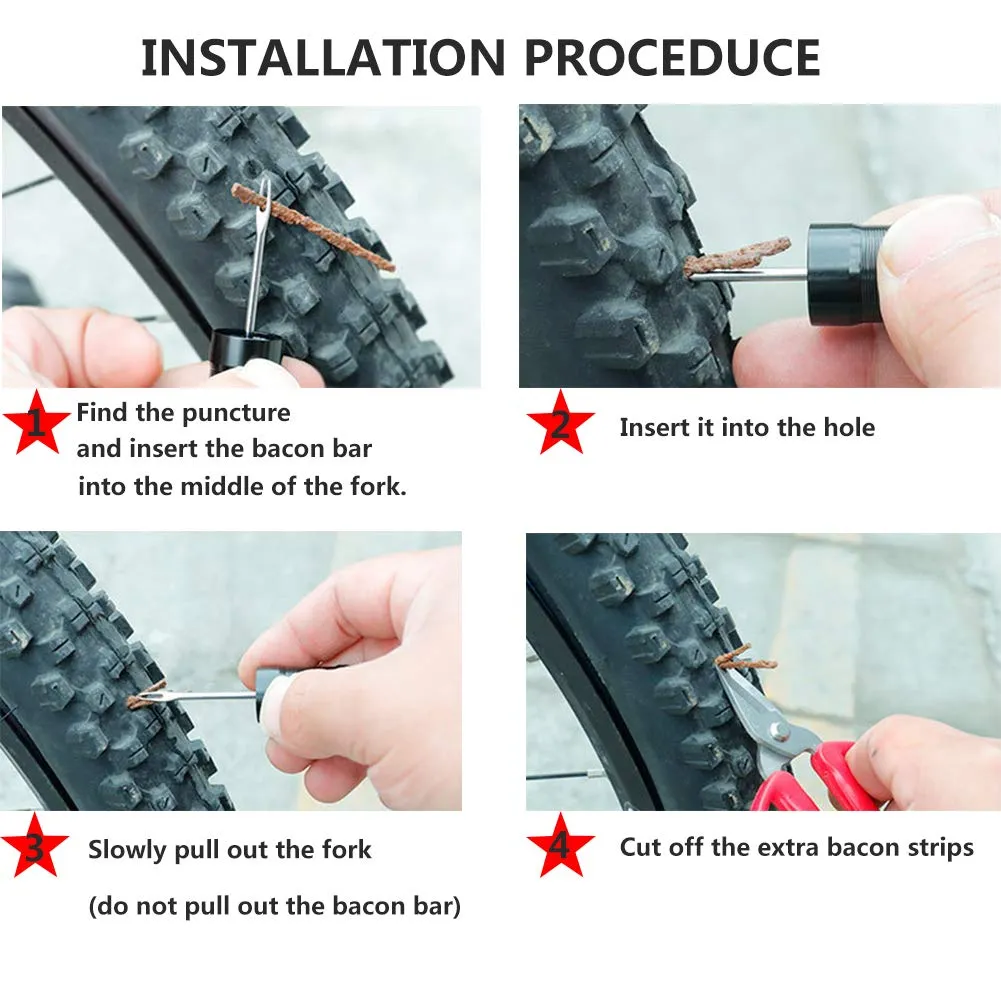 INSTALLATION PROCEDUCE

1 Find the puncture and insert the bacon bar into the middle of the fork.

2 Insert it into the hole

3 Slowly pull out the fork

(do not pull out the bacon bar)

4 Cut off the extra bacon strips