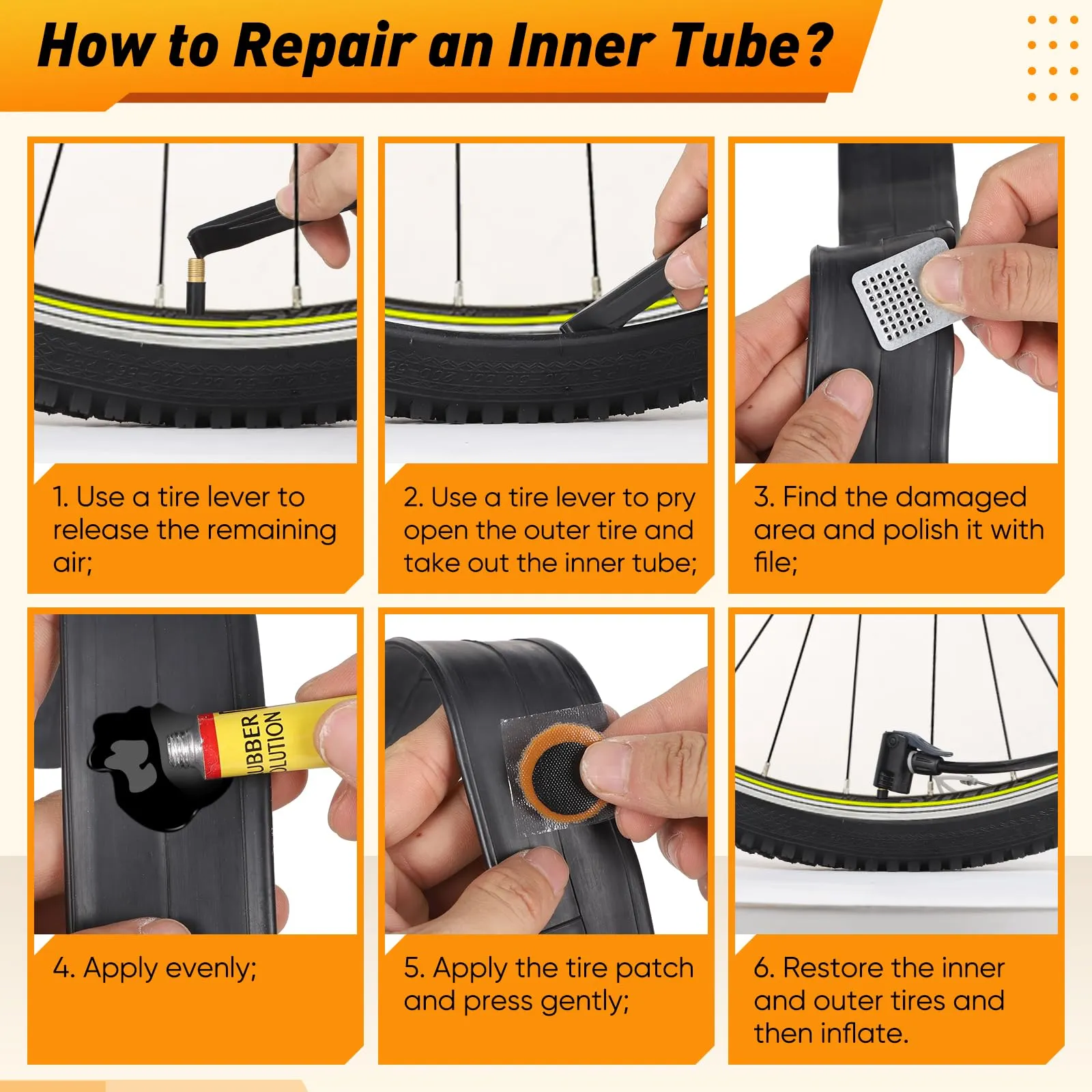 How to Repair an Inner Tube?

1. Use a tire lever to release the remaining air;

2. Use a tire lever to pry open the outer tire and take out the inner tube;

3. Find the damaged area and polish it with file;

UBBER
OLUTION

4. Apply evenly;

5. Apply the tire patch and press gently;

6. Restore the inner and outer tires and then inflate.