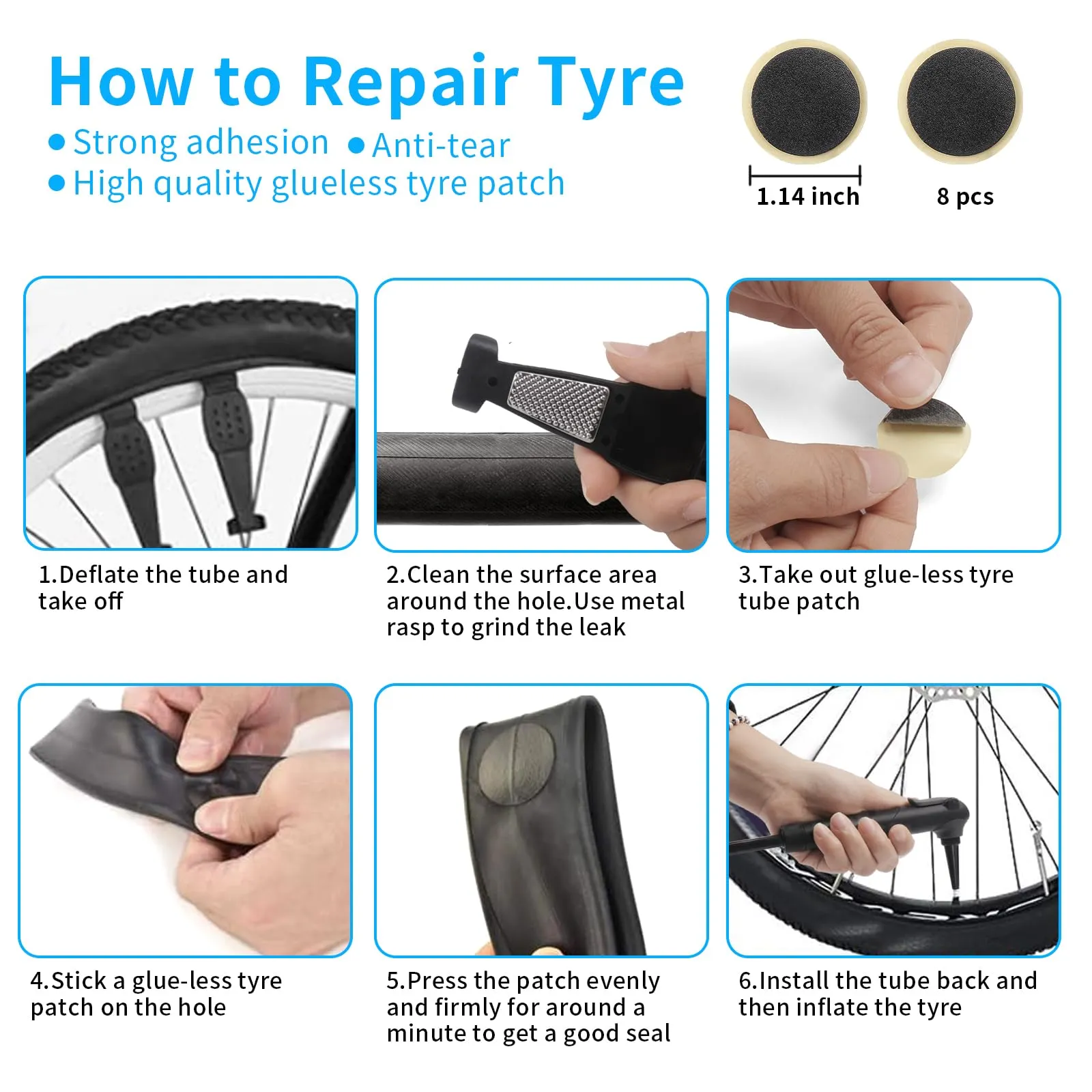 How to Repair Tyre

• Strong adhesion • Anti-tear
• High quality glueless tyre patch

1.14 inch

8 pcs

1.Deflate the tube and take off

2.Clean the surface area around the hole.Use metal rasp to grind the leak

3.Take out glue-less tyre tube patch

4.Stick a glue-less tyre patch on the hole

5.Press the patch evenly and firmly for around a minute to get a good seal

6.Install the tube back and then inflate the tyre