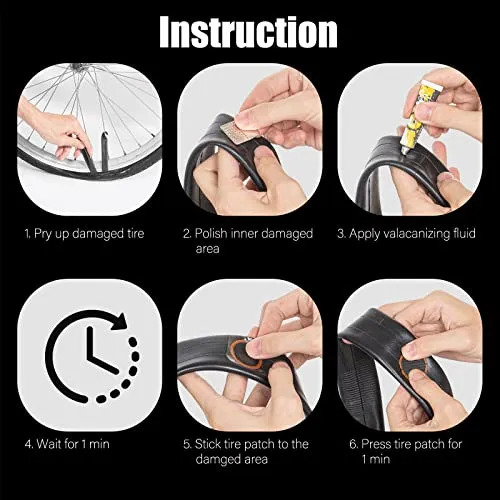 Instruction

1. Pry up damaged tire

2. Polish inner damaged area

3. Apply valacanizing fluid

4. Wait for 1 min

5. Stick tire patch to the damged area

6. Press tire patch for 1 min