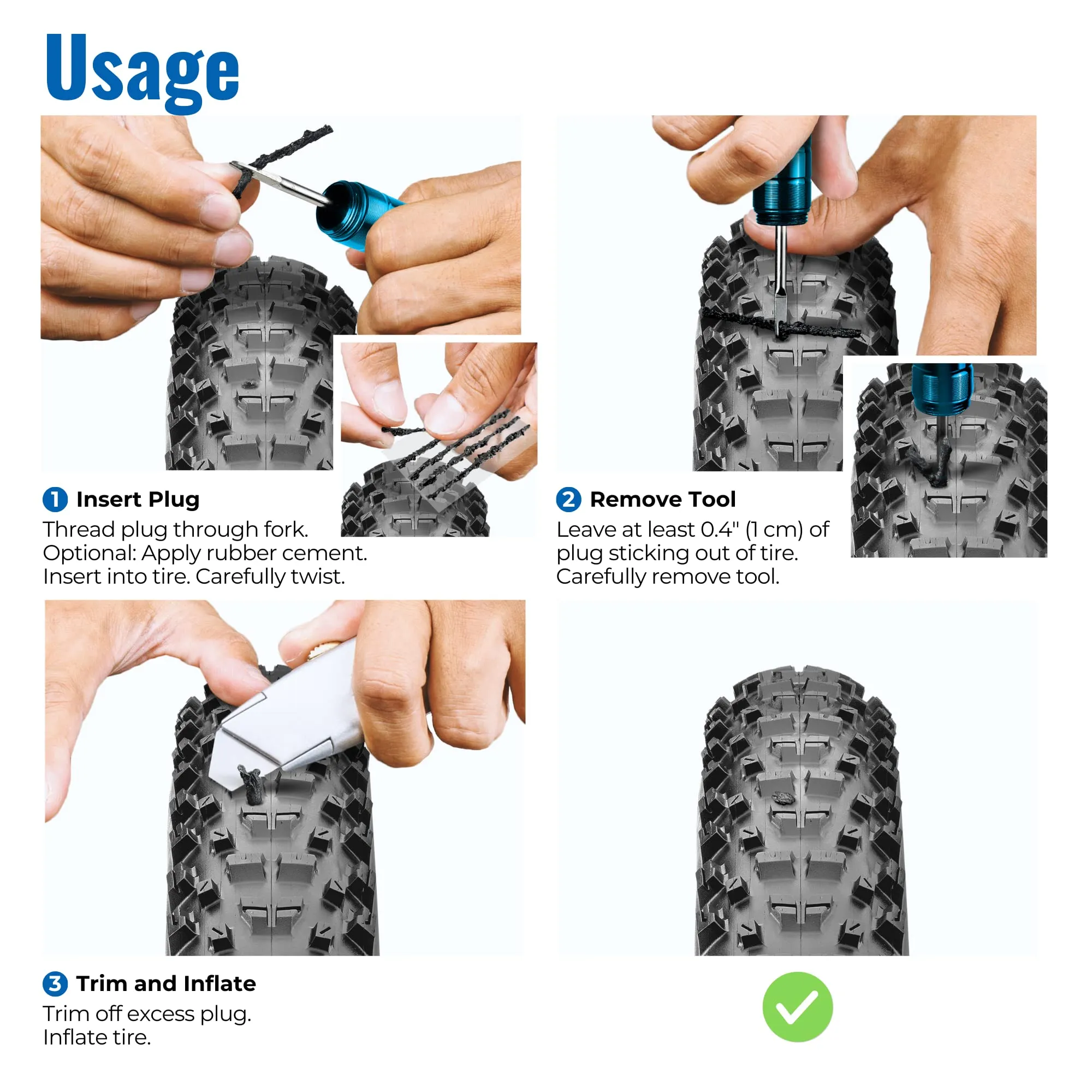 Usage

1 Insert Plug
Thread plug through fork.
Optional: Apply rubber cement.
Insert into tire. Carefully twist.

2 Remove Tool
Leave at least 0.4" (1 cm) of plug sticking out of tire.
Carefully remove tool.

3 Trim and Inflate
Trim off excess plug.
Inflate tire.